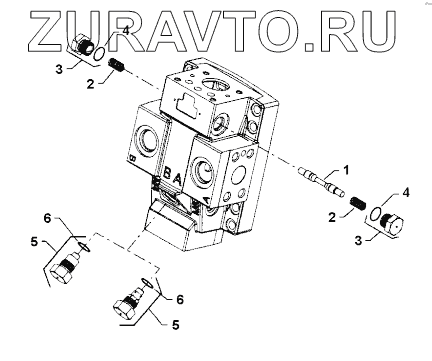 ZURAVTO.RU

4
3
2
B
B A
1
4
2
3
6
5
6
5