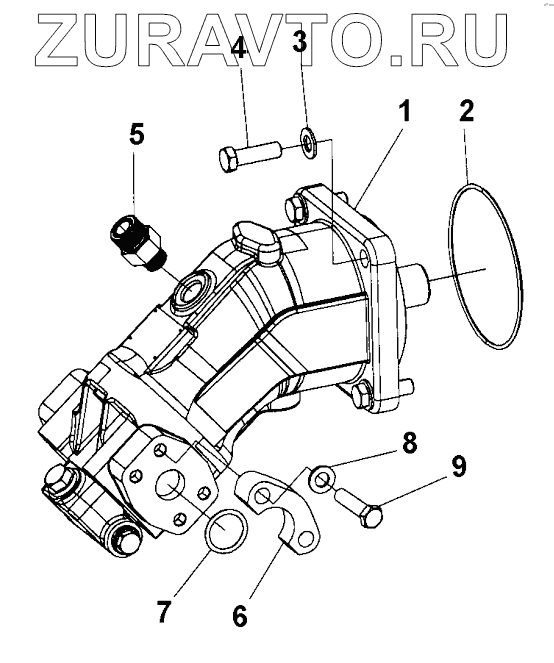 ZURAVTO.RU
4
3
1
2
5
8
9
7
6