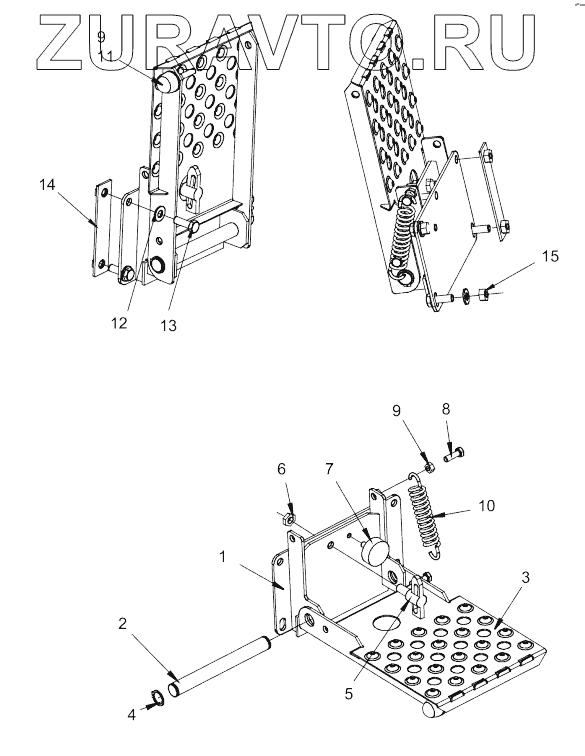 ZURAVTO.RU

9
11
14
12
13
15

9
8
6
7
10
1
3
2
5
4