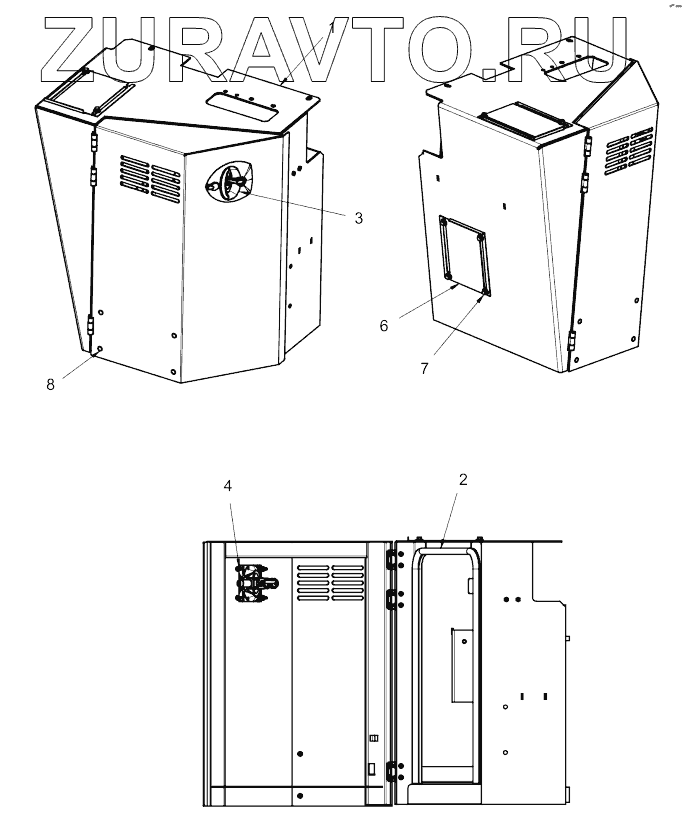 ZURAVTO.RU

1

3

6

7

8

4

2