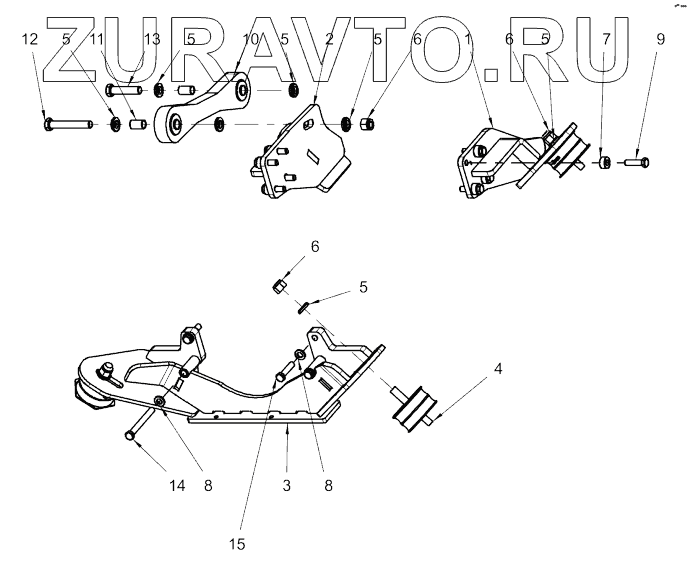 ZURAVTO.RU

12 5 11 13 5 10 5 2 5 6 1 6 5 7 9

6
5
4

14 8 3 8

15