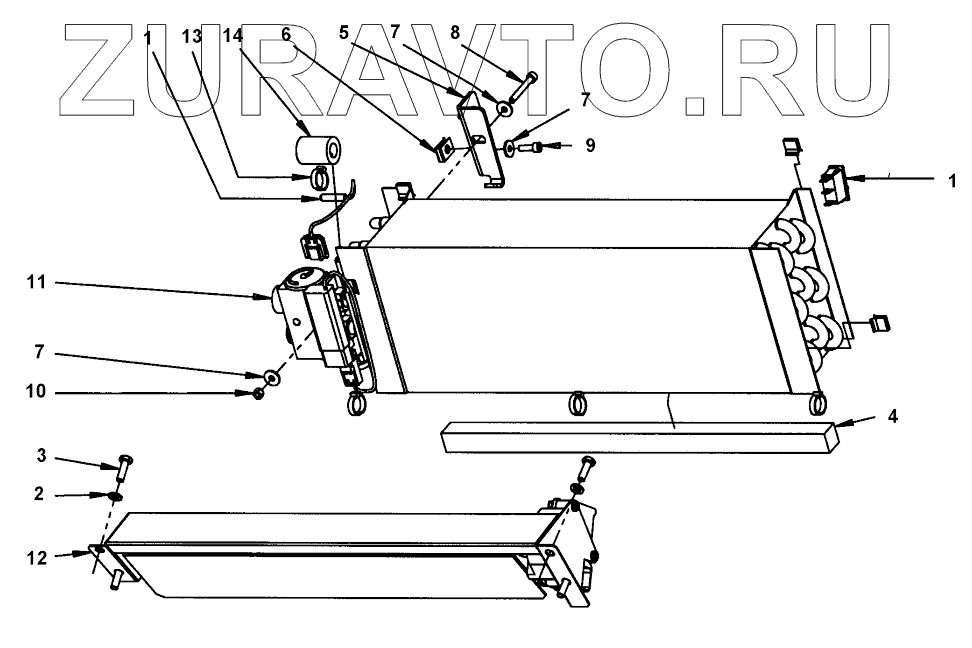 ZURAVTO.RU

1
13
14
6
5
7
8
7
9
1
11
7
10
4
3
2
12