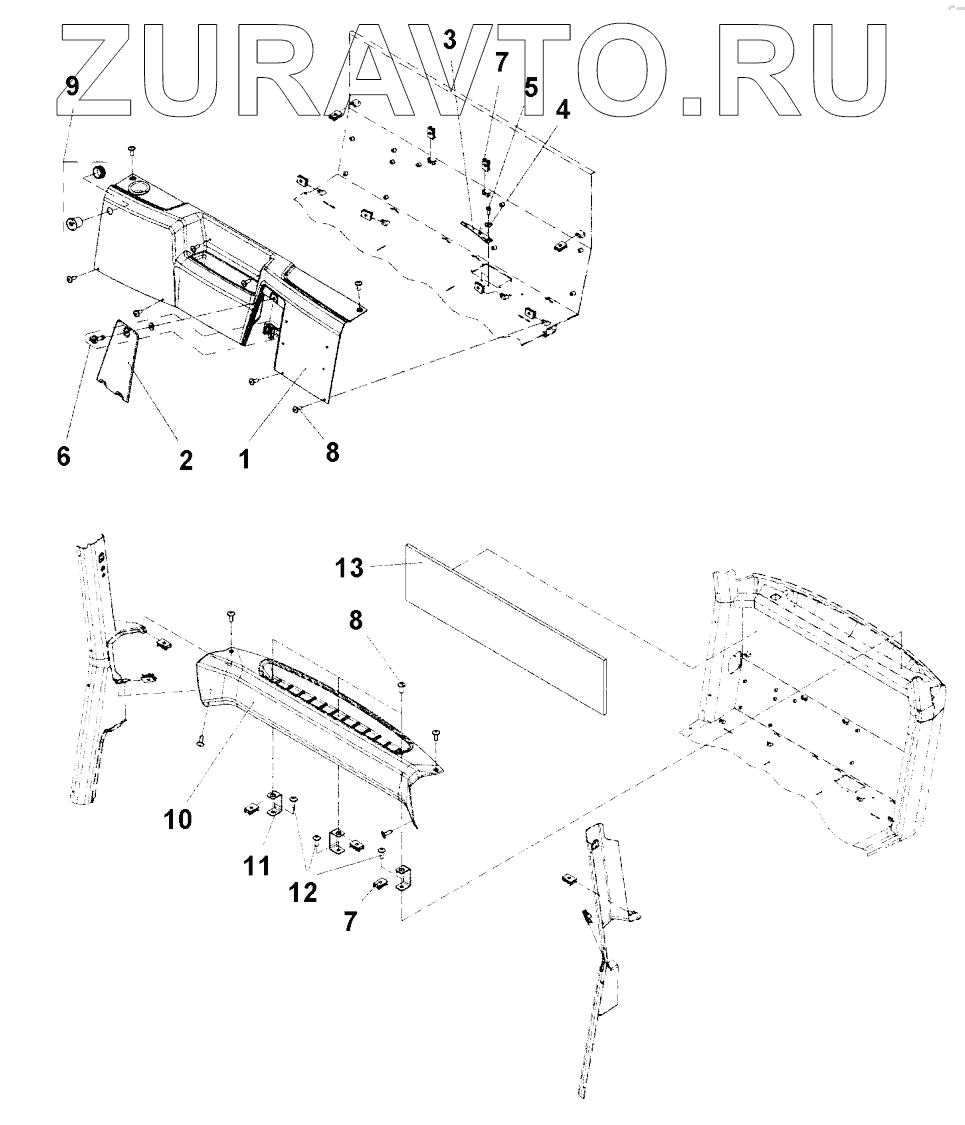 ZURAVTO.RU

9
3
7
5
4
6
2
1
8

13
8
10
11
12
7