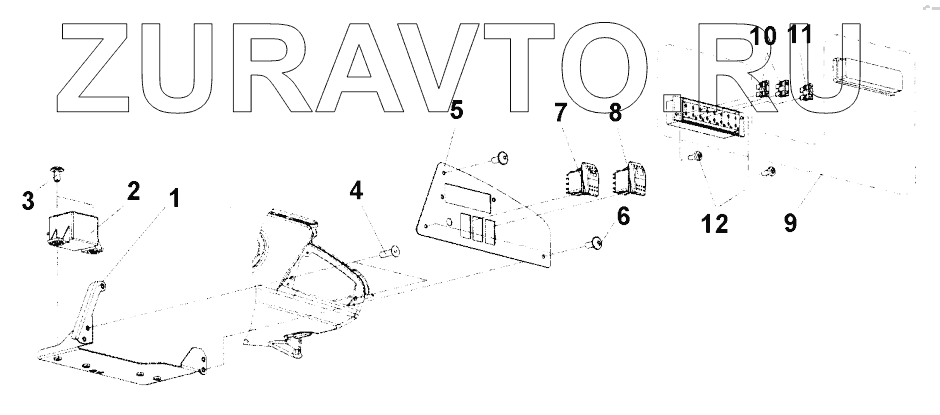 ZURAVTO.RU

10 11
5
7 8
3 2 1
4
6
12 9