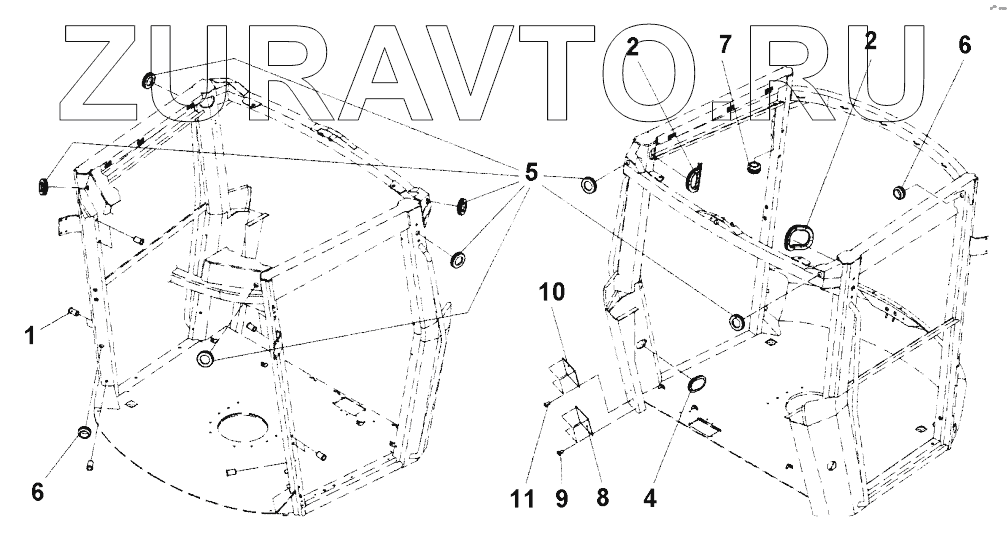 ZURAVTO.RU

2
7
2
6
5
1
10
6
11
9
8
4