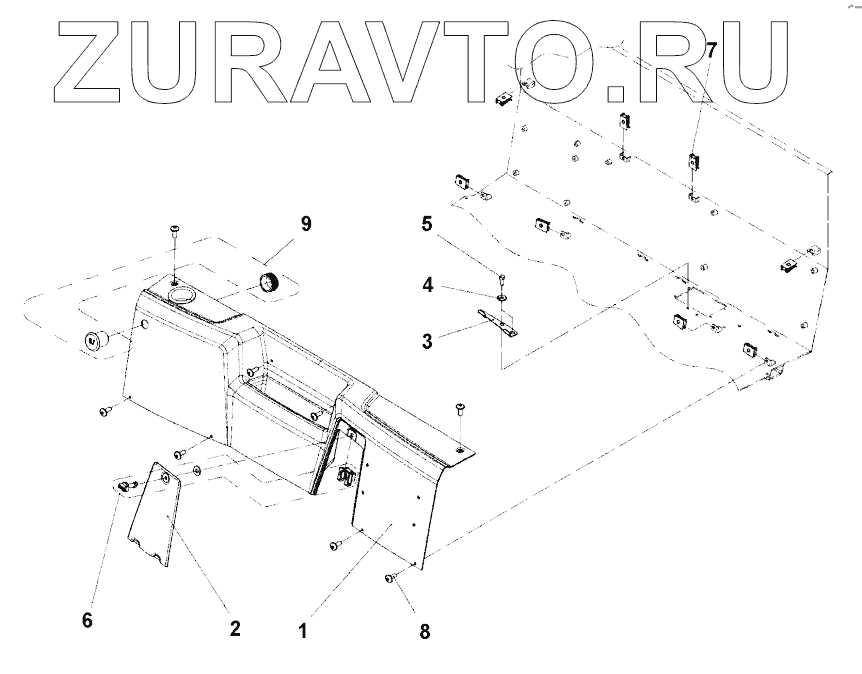 ZURAVTO.RU

7
9
5
4
3
6
2
1
8