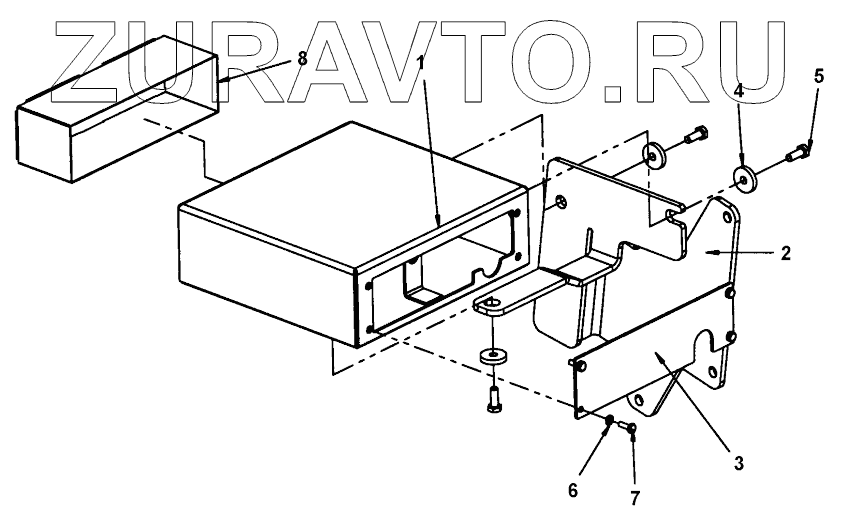 ZURAVTO.RU

8
1
4
5
2
3
6
7