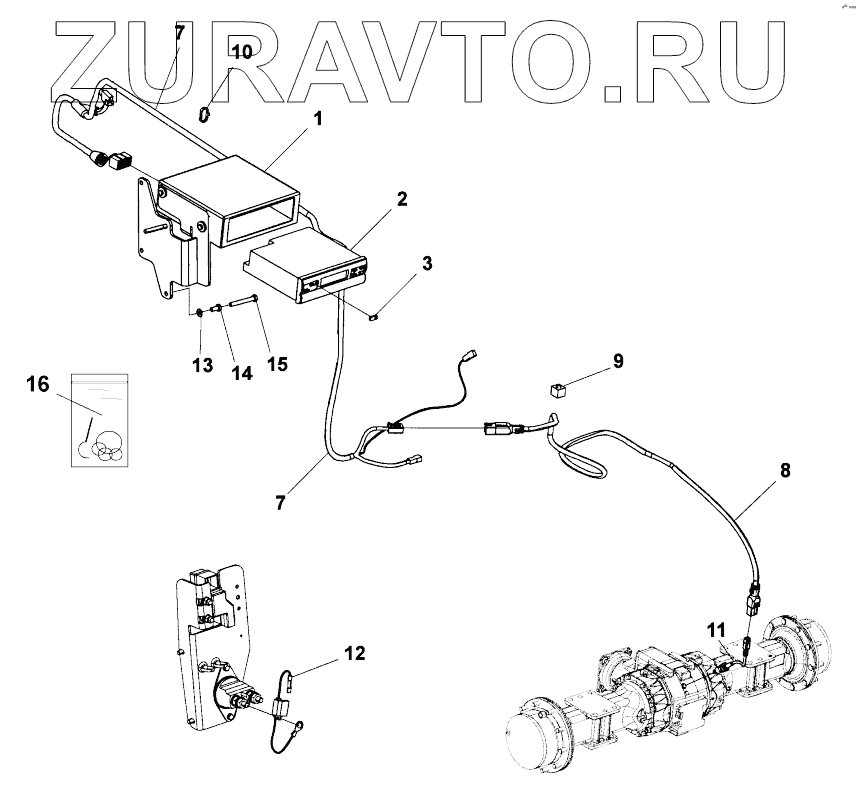 ZURAVTO.RU

7
10
1
2
3
13
14
15
16
9
7
8
11
12