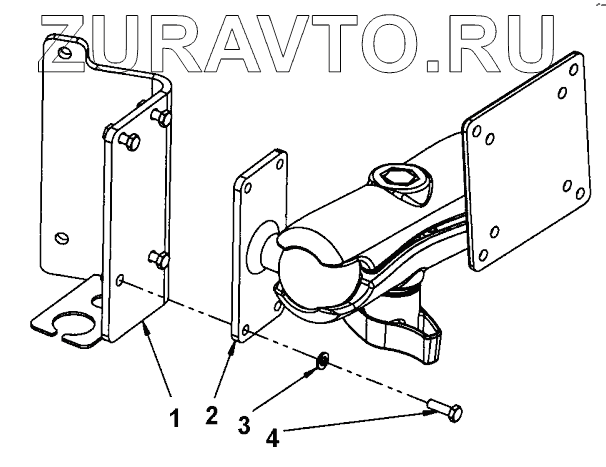 ZURAVTO.RU

1
2
3
4