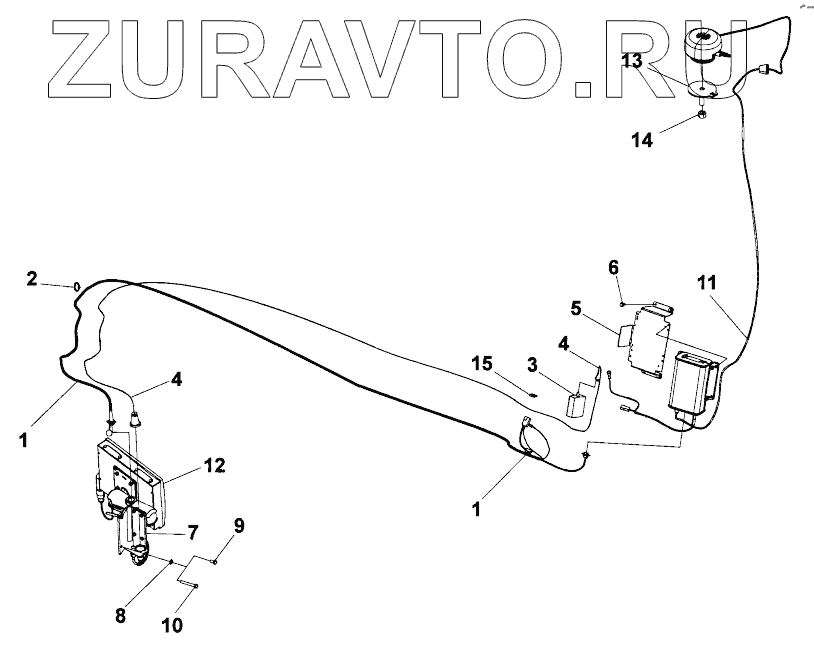 ZURAVTO.RU

13
14
2
6
11
5
4
15
3
4
1
12
1
7
9
8
10