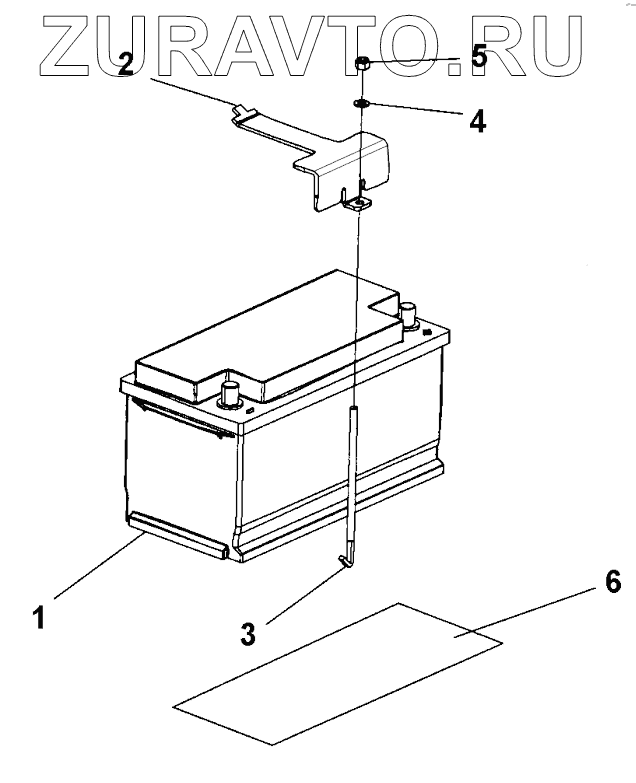 ZURAVTO.RU

2

5

4

1

3

6