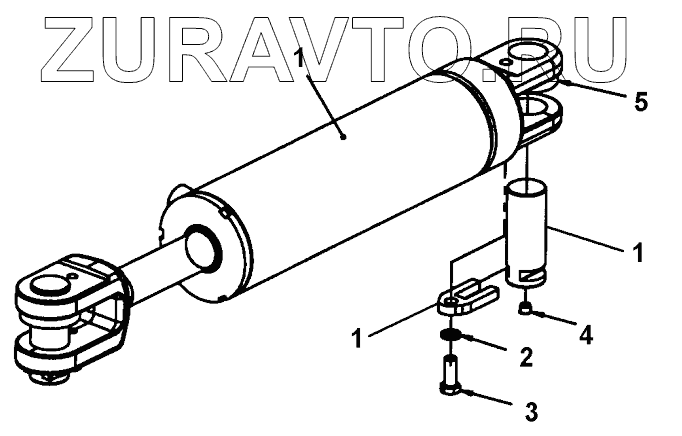 ZURAVTO.RU
1
5
1
1
4
2
3