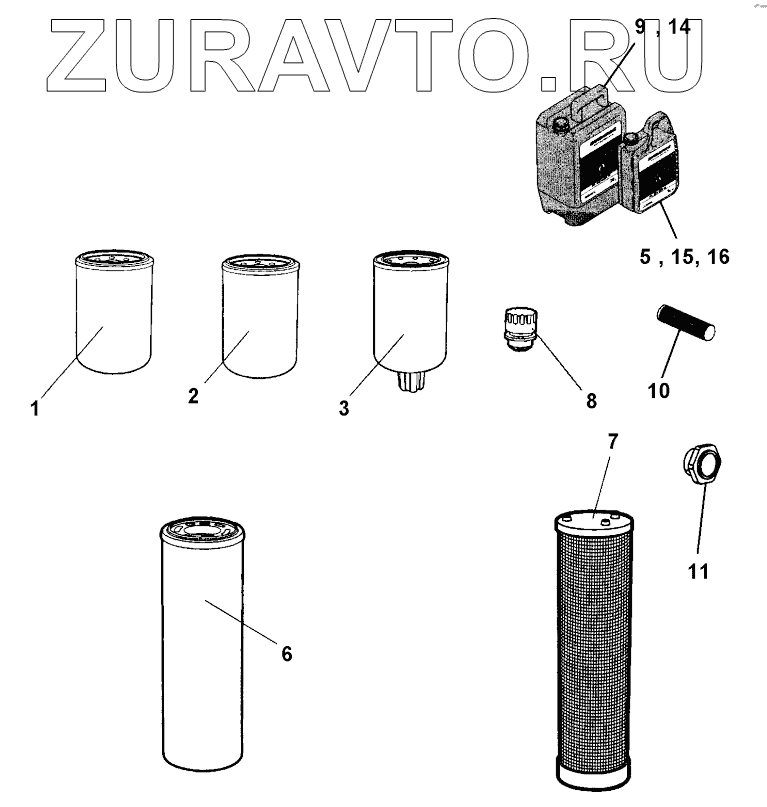 ZURAVTO.RU

9 , 14

5 , 15, 16

1

2

3

8

10

7

11

6