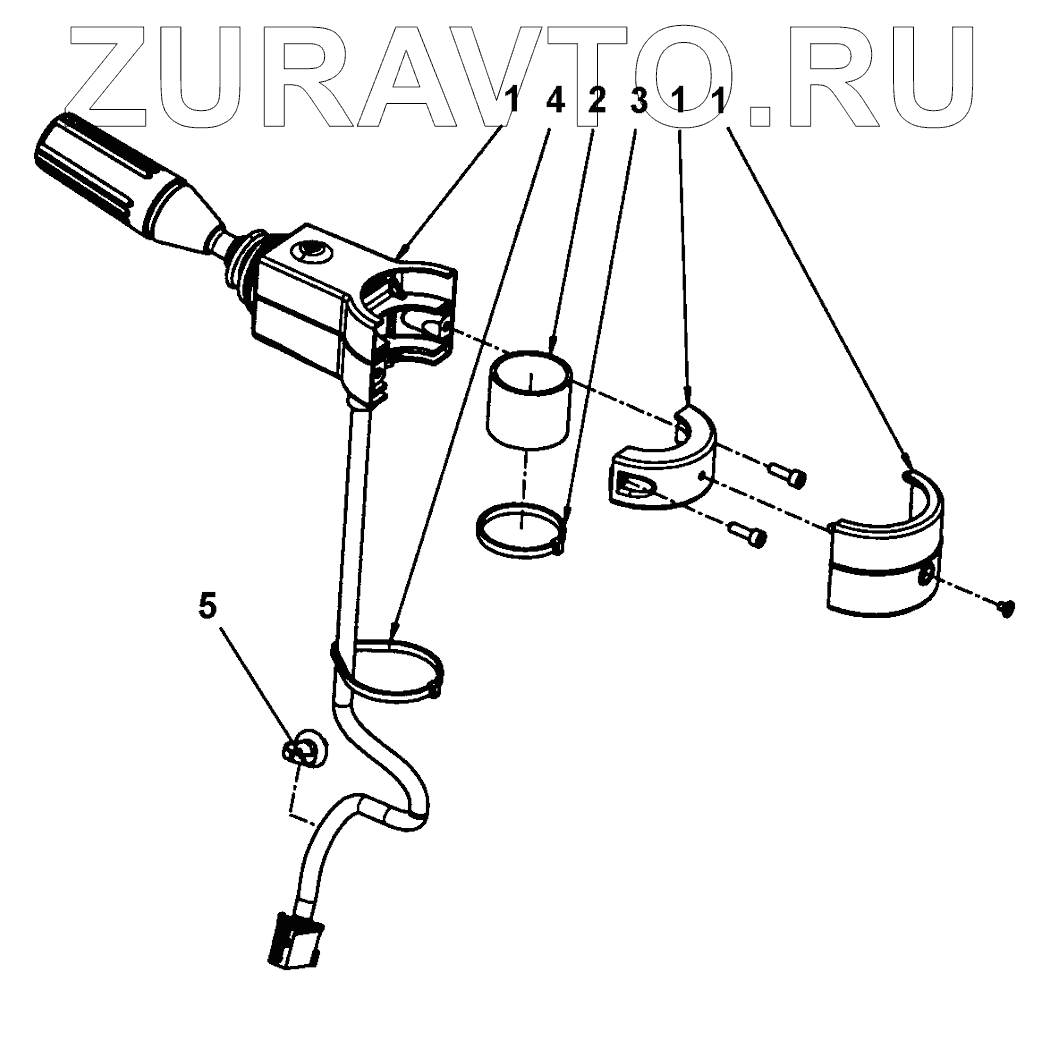 ZURAVTO.RU

1 4 2 3 1 1

5