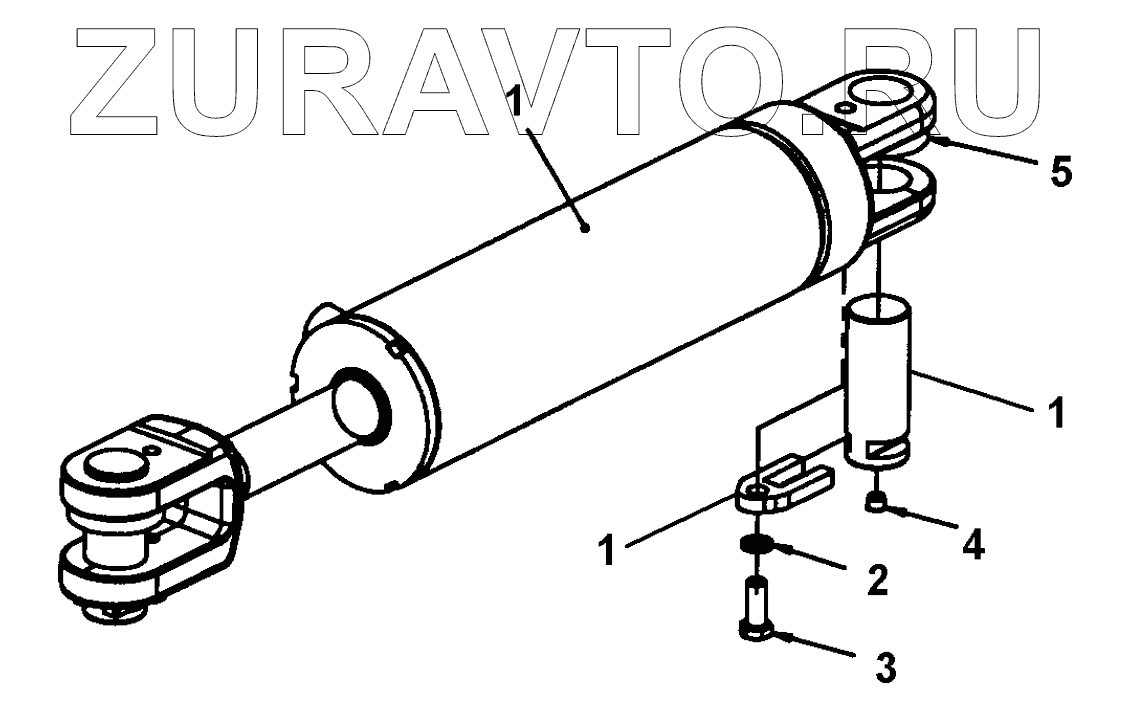 ZURAVTO.RU

1

5

1

1

4

2

3