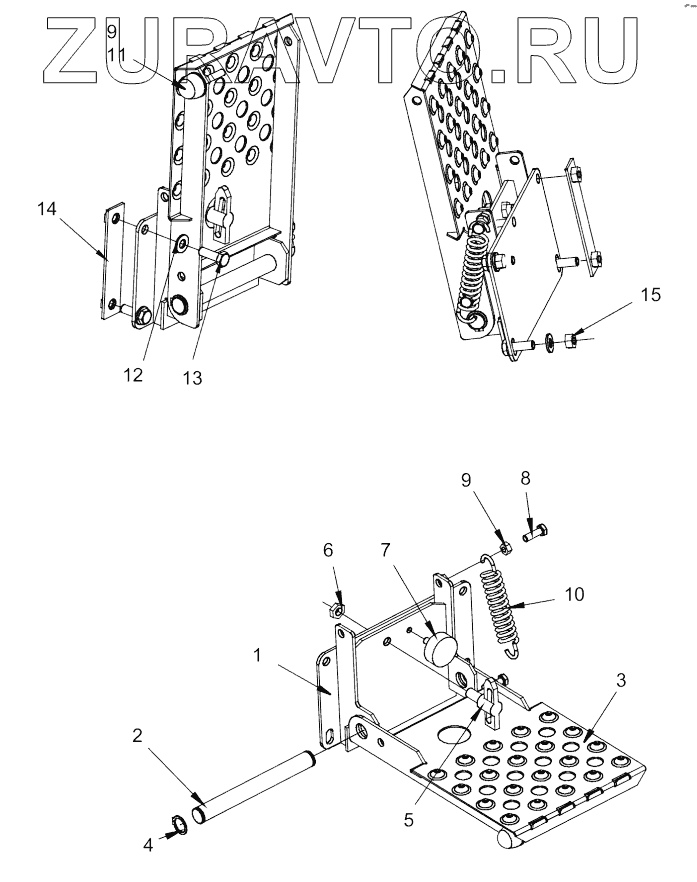 ZUPAVTO.RU

9
11
14
12
13
15
9
8
6
7
10
1
3
2
5
4