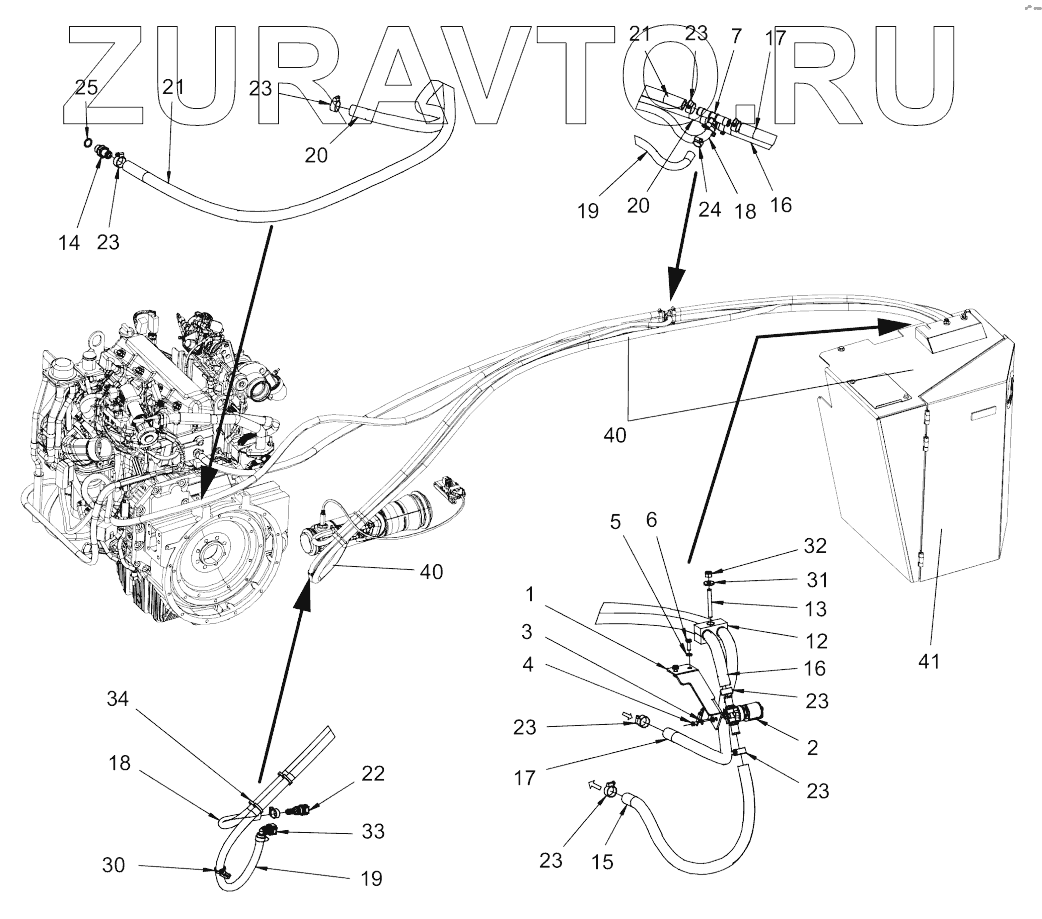 ZURAVTO.RU

25
21
23
20
14
23

21
23
7
17
19
20
24
18
16

40
40
41

5
6
32
31
13
12
1
3
4
16
23
23
2
17
23
23
15

34
18
22
33
30
19