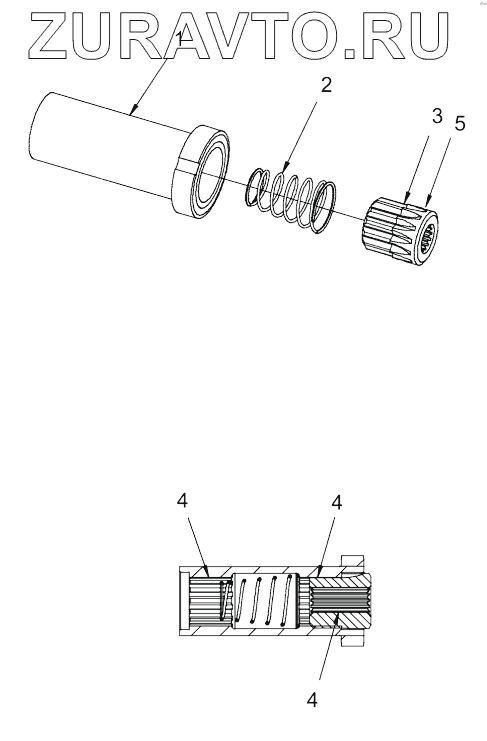 ZURAVTO.RU

1

2

3

5

4

4

4