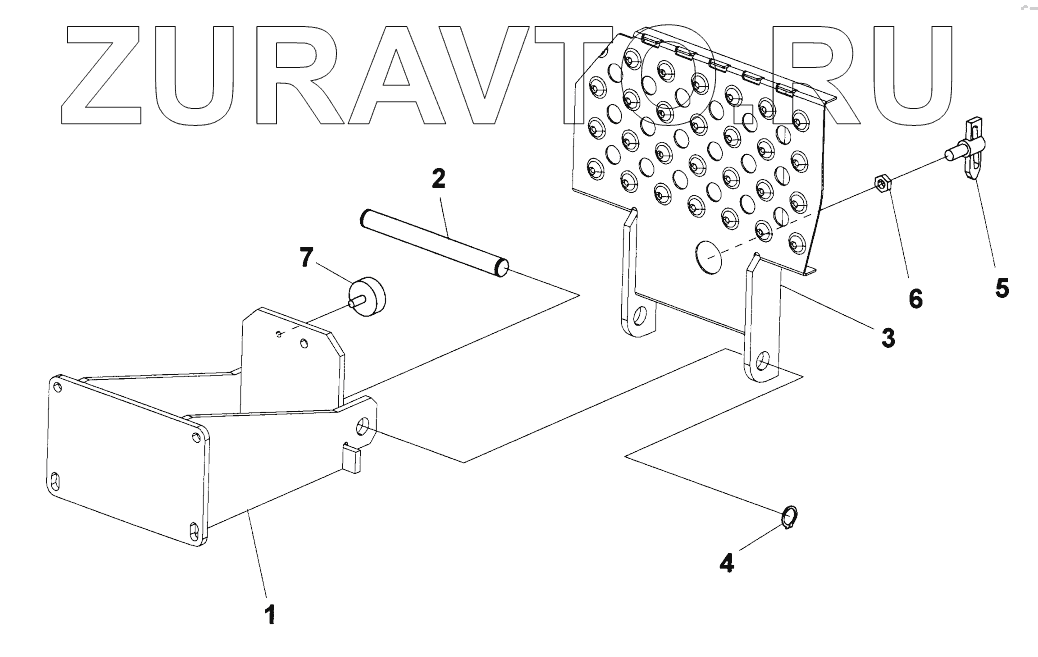 ZURAVTO.RU

2
7
6
5
3
4
1