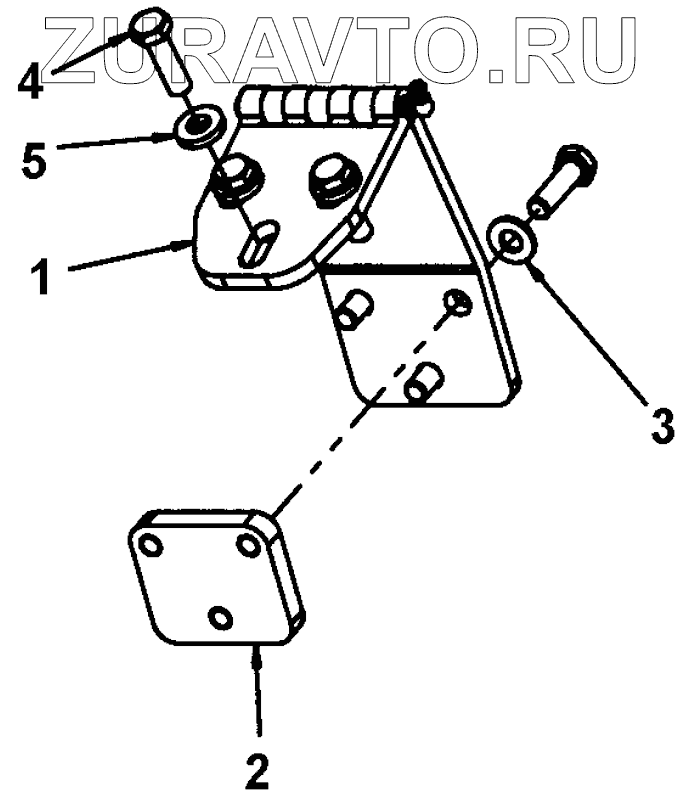 ZURAVTO.RU

4

5

1

3

2