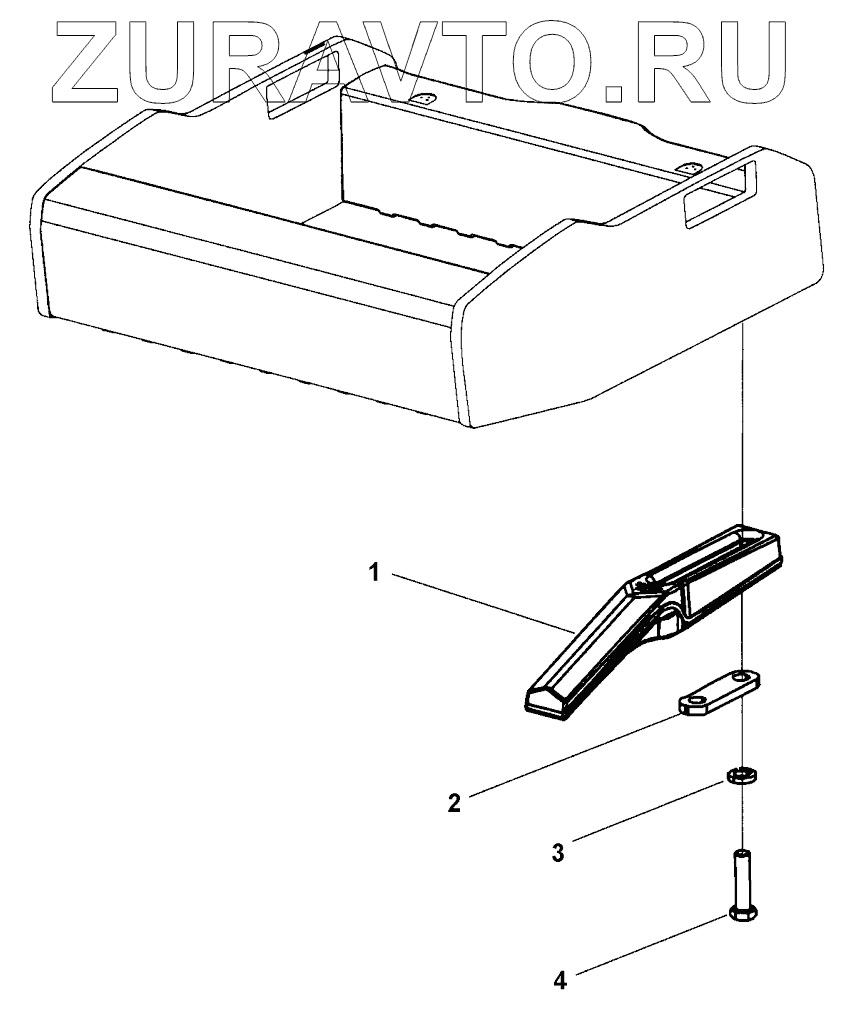 ZURAVTO.RU

1

2

3

4