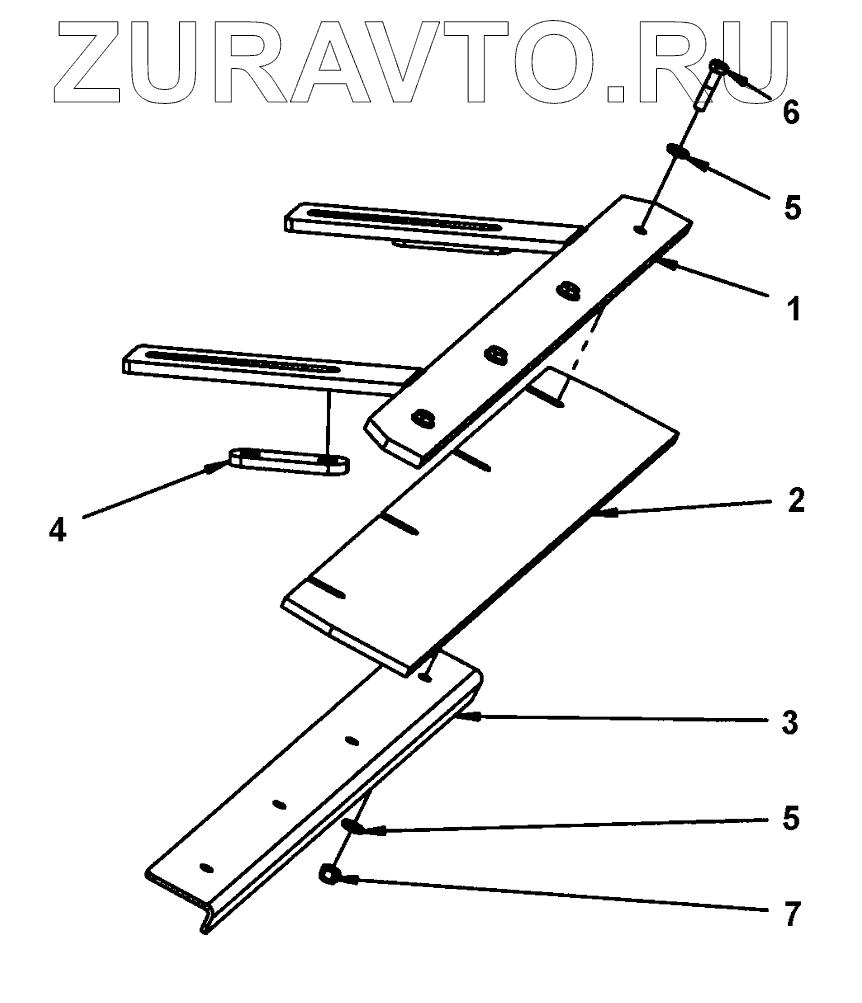 ZURAVTO.RU

6
5
1
4
2
3
5
7