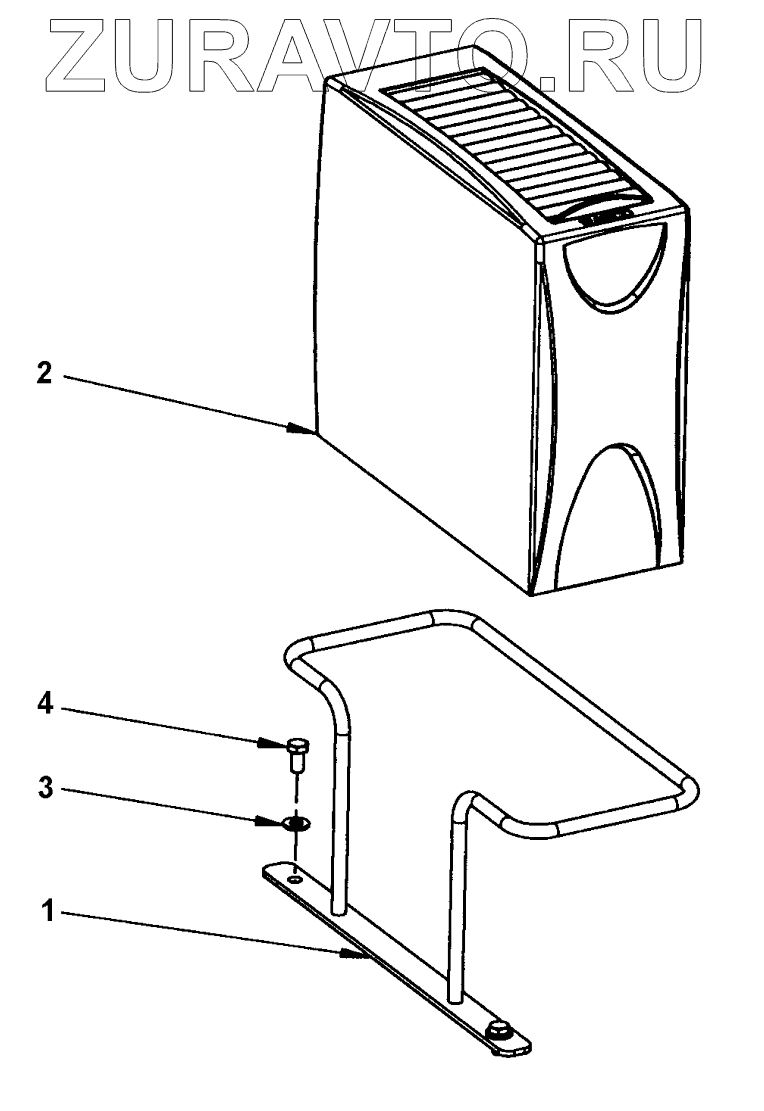 ZURAVTO.RU

2

4

3

1