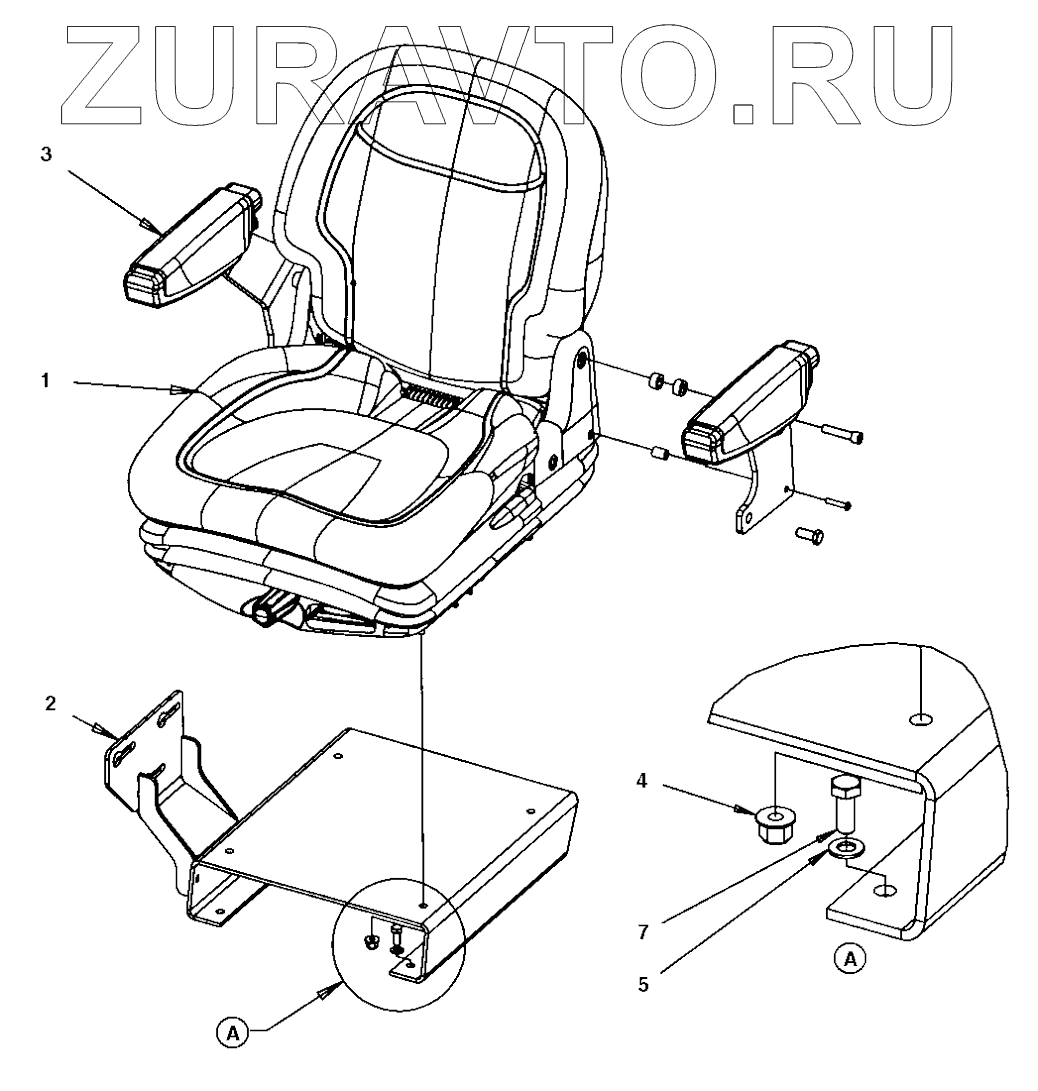 ZURAVTO.RU

3

1

2

4

7

5

A

A