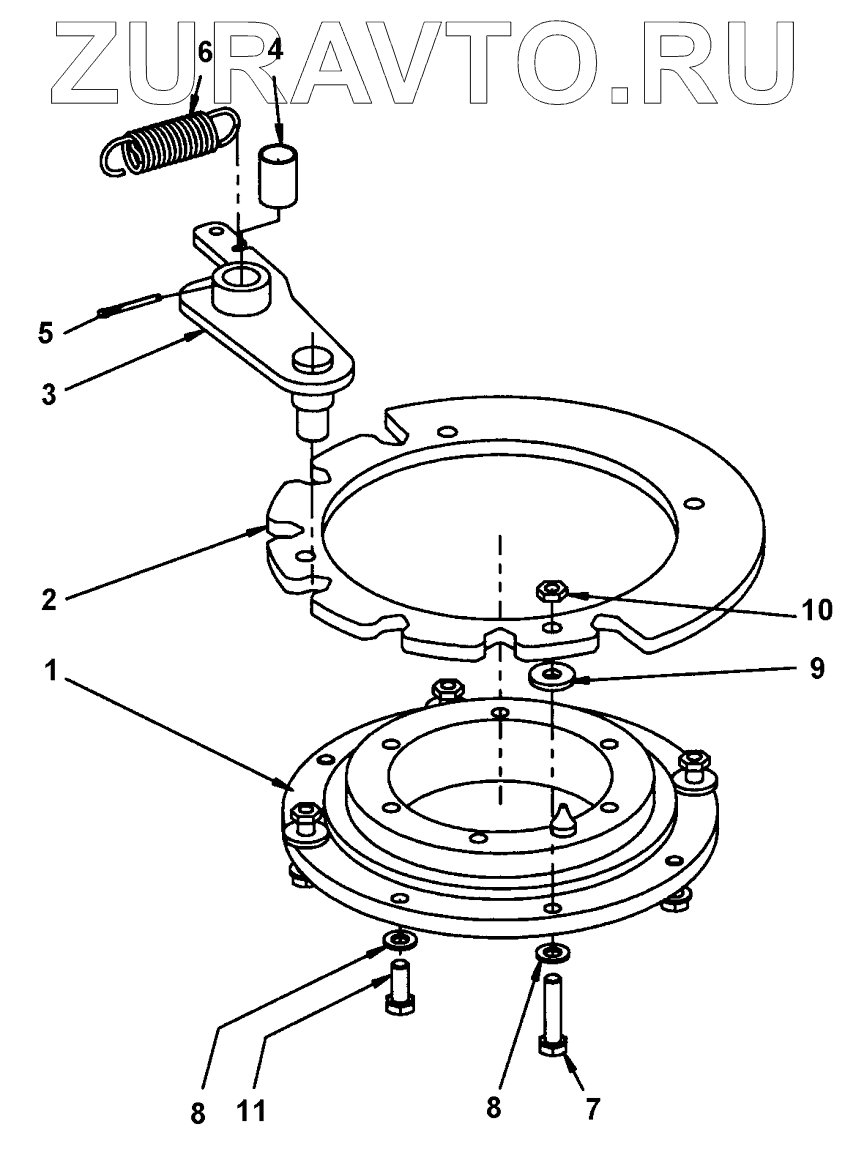 ZURAVTO.RU

6
4
5
3
2
10
1
9
8
11
8
7