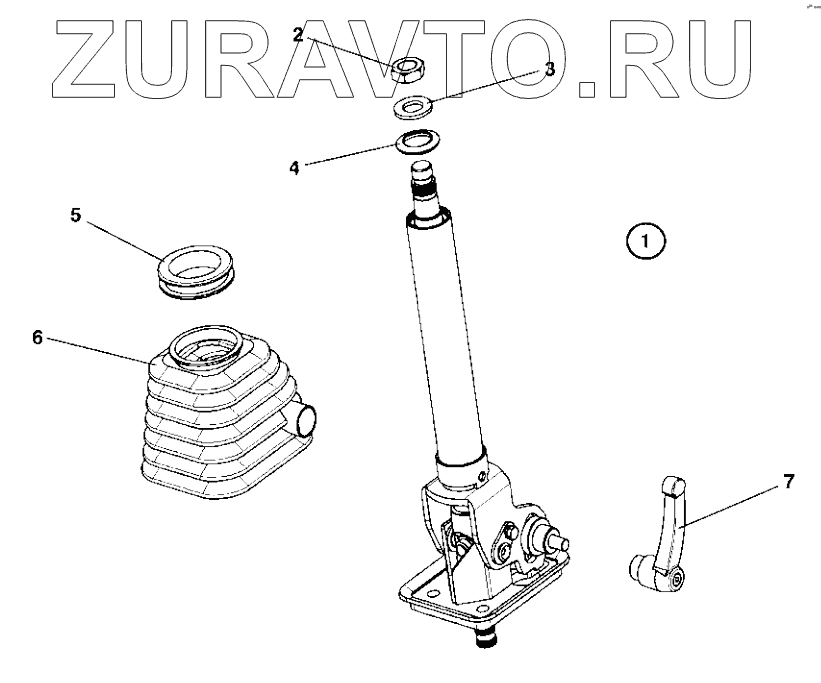 ZURAVTO.RU

2

3

4

5

1

6

7