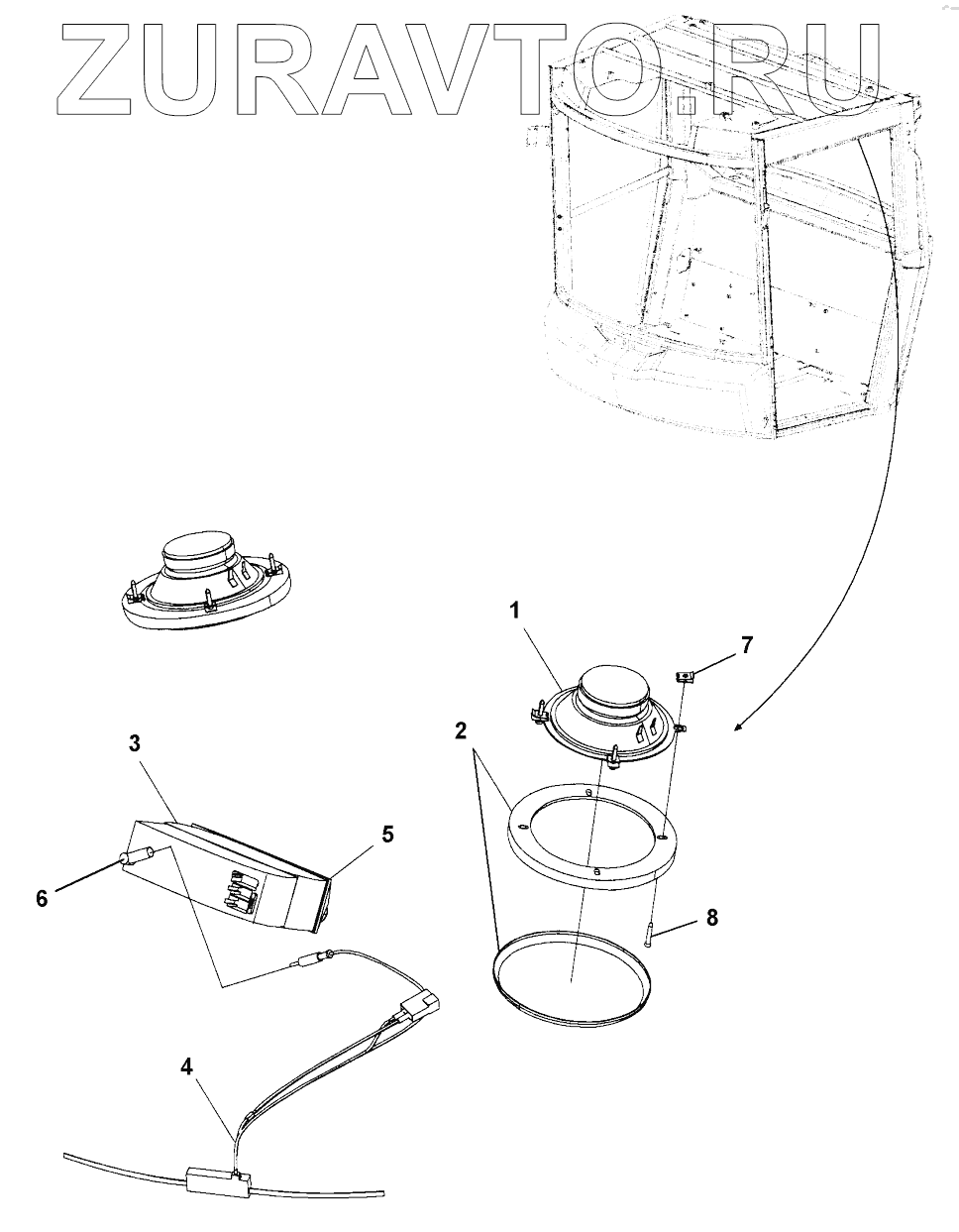 ZURAVTO.RU

1
7
2
3
5
6
8
4