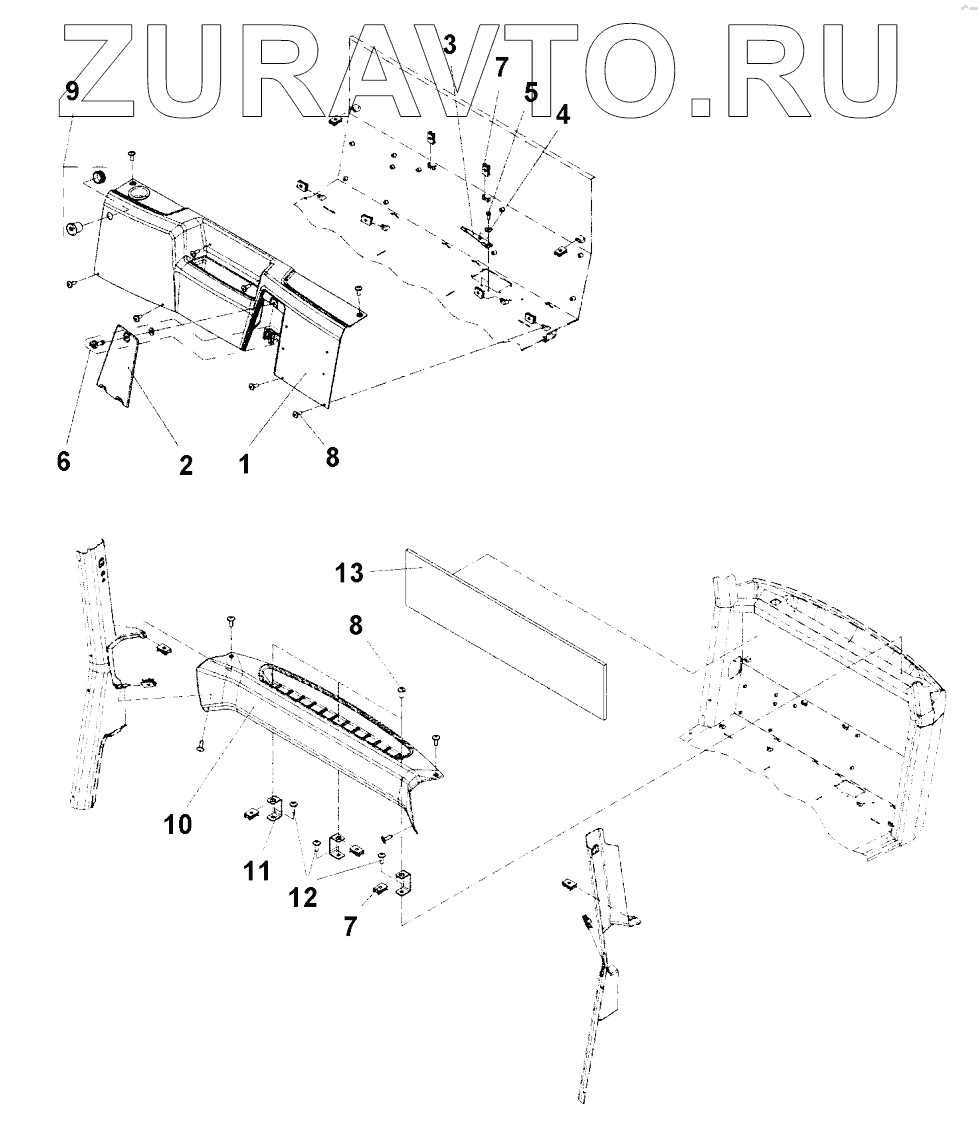 ZURAVTO.RU

9
3
7
5
4
6
2
1
8

13
8
10
11
12
7