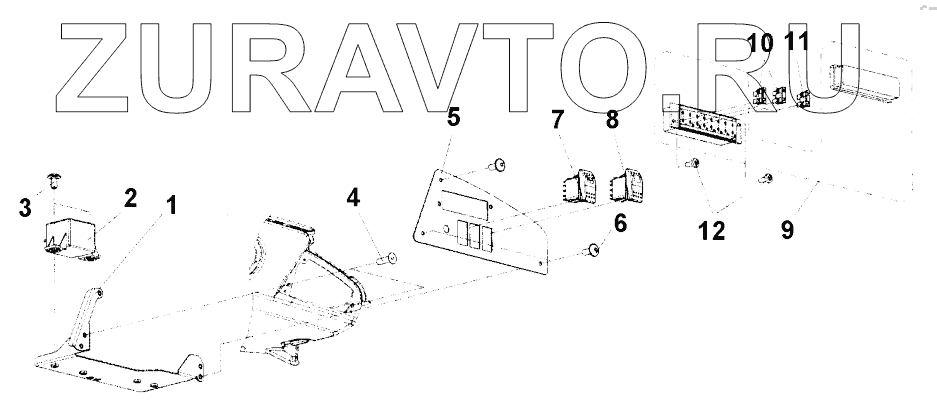 ZURAVTO.RU

10 11

5

7

8

3

2

1

4

6

12

9