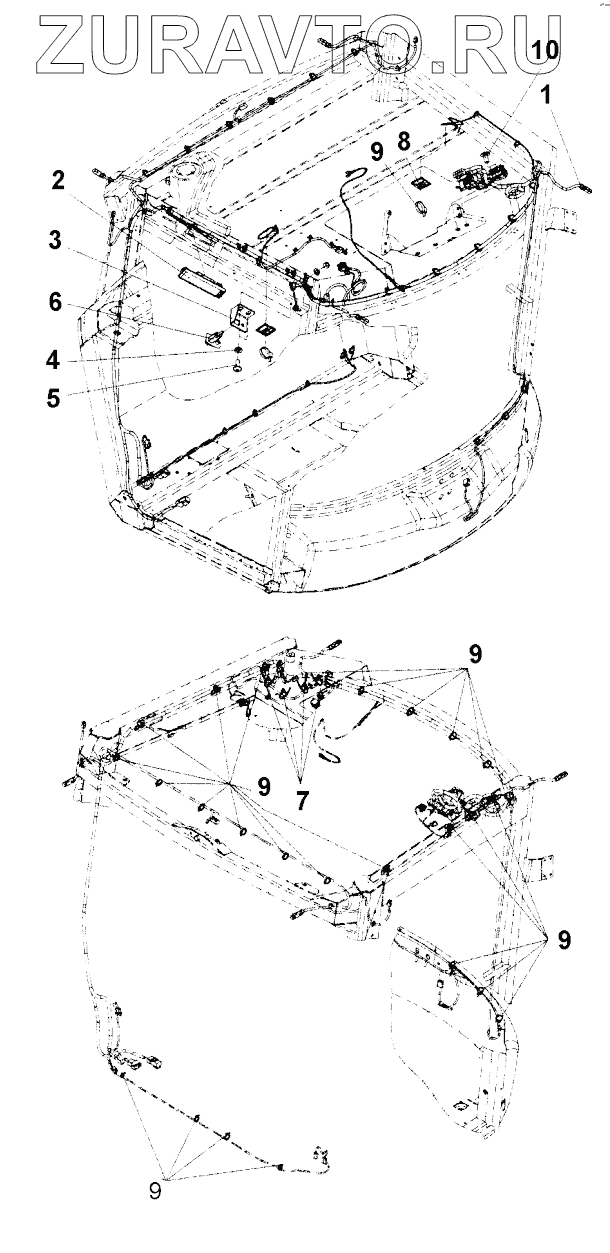 ZURAVTO.RU

10
1
9
8
2
3
6
4
5

9
9
7
9
9