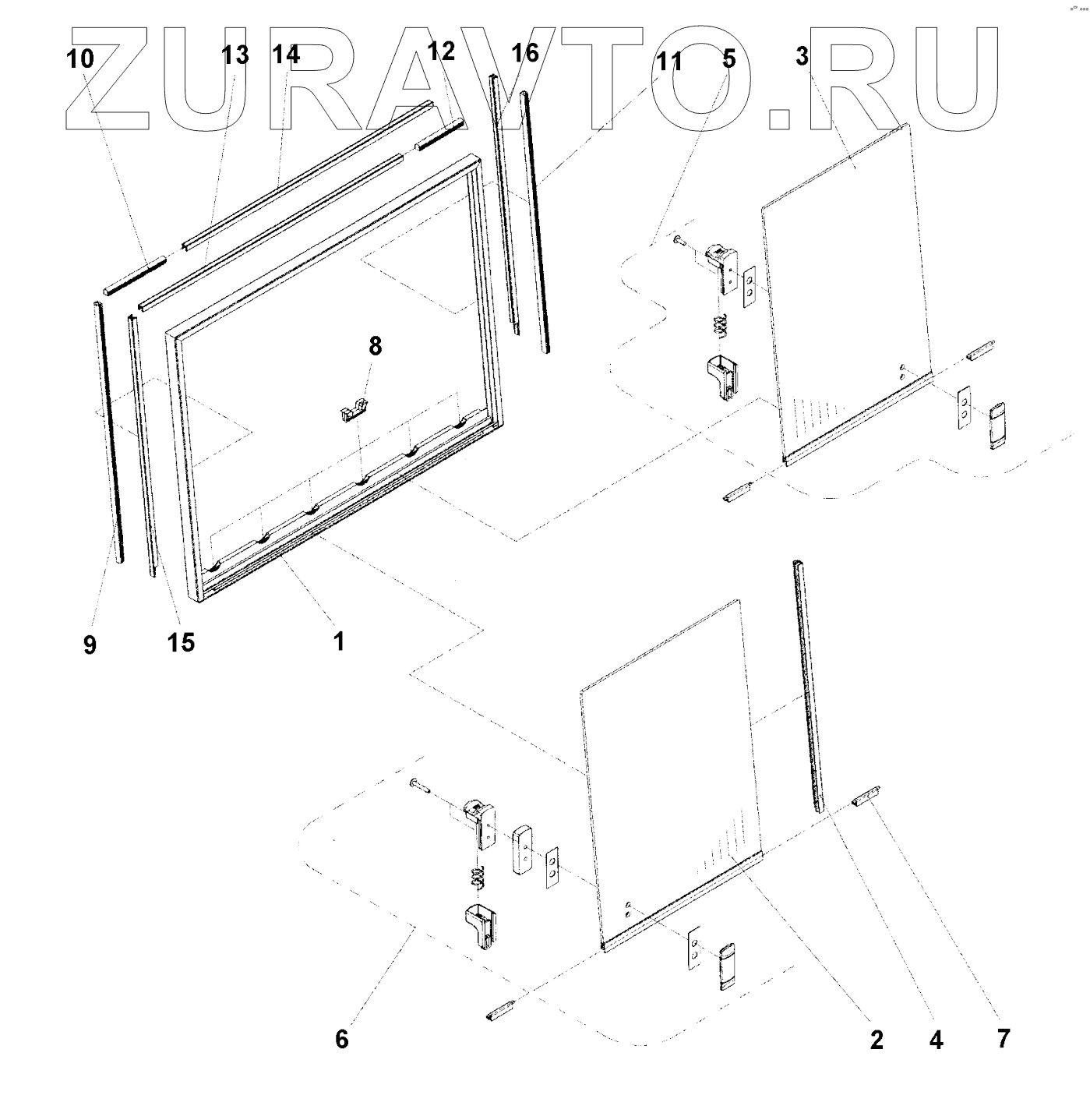 ZURAVTO.RU

10 13 14 12 16 11 5 3

8

9 15 1

6 2 4 7