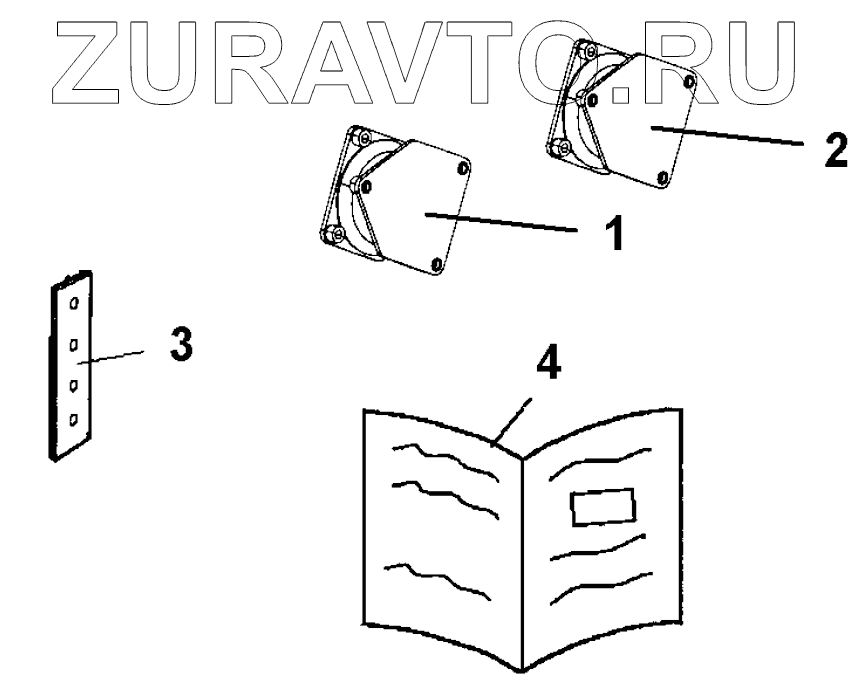 ZURAVTO.RU

2

1

3

4