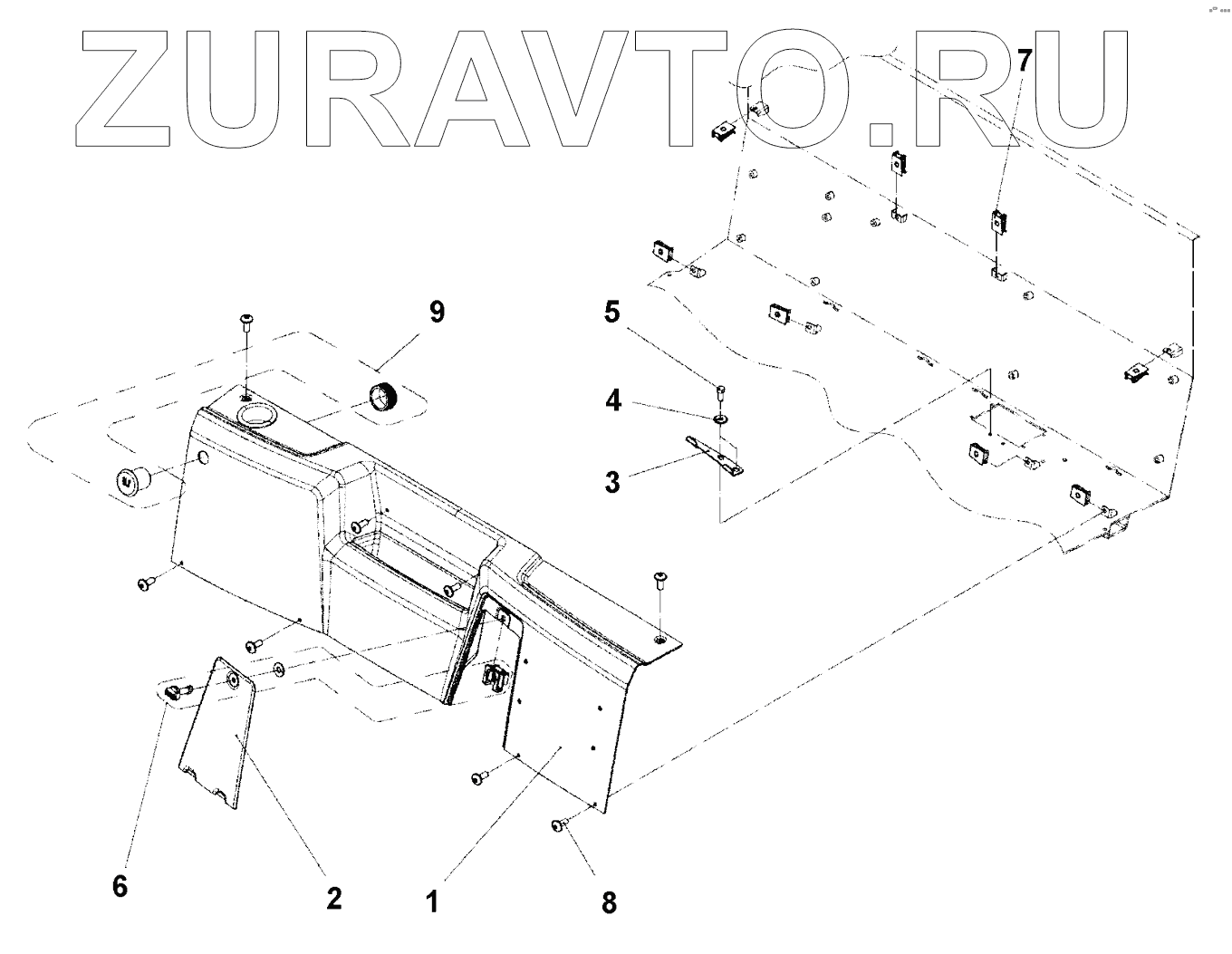 ZURAVTO.RU

7

9

5

4

3

6

2

1

8