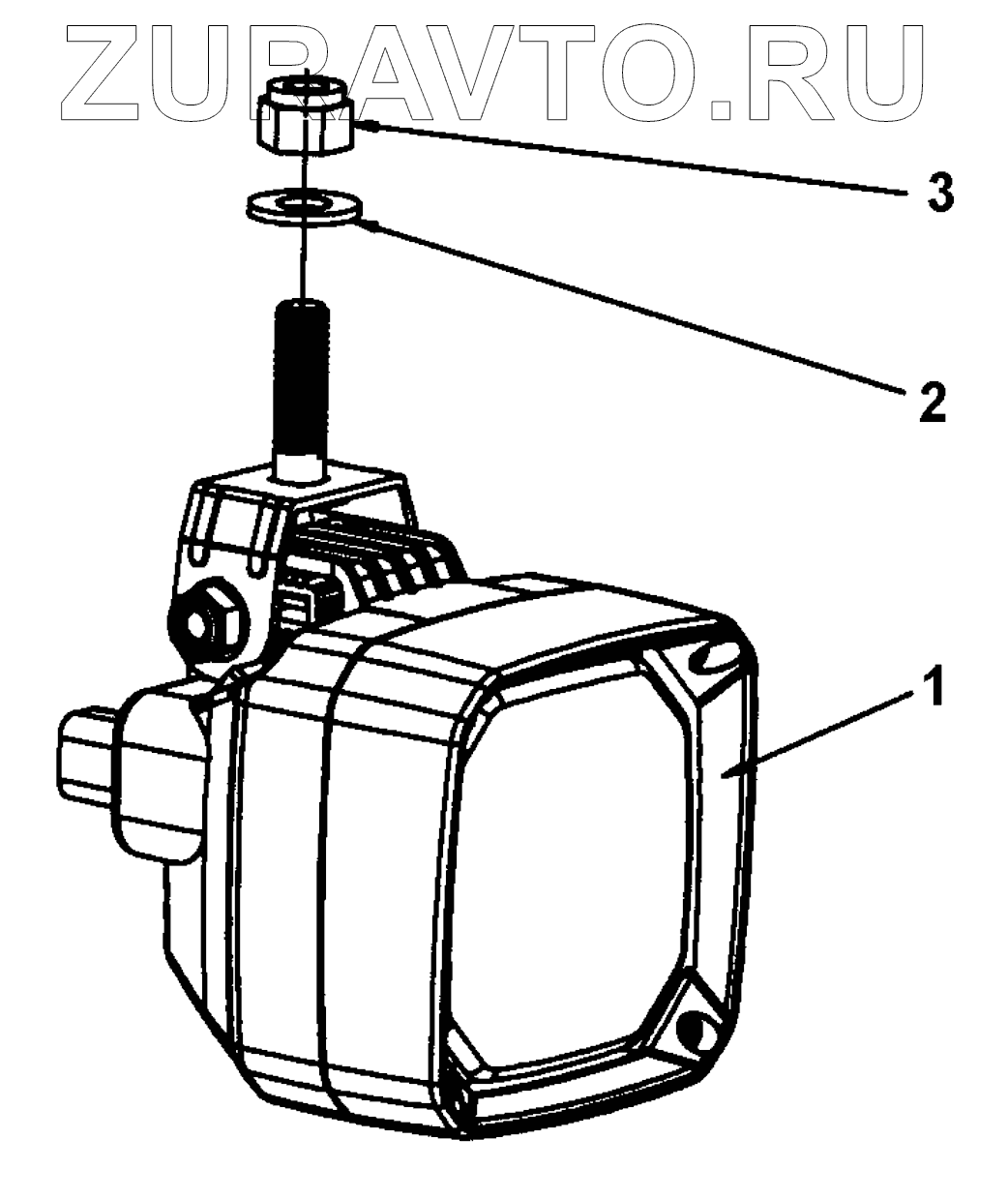 ZURAVTO.RU

3

2

1