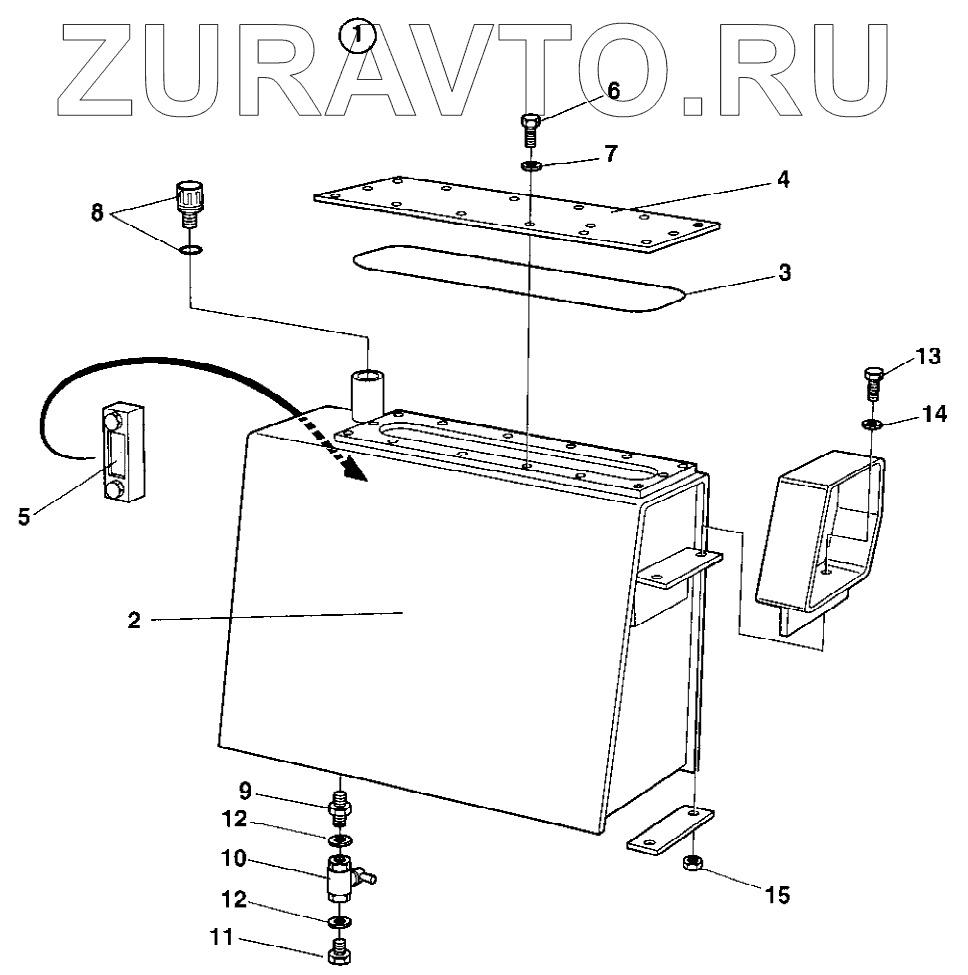 ZURAVTO.RU

1
6
7
4
8
3
13
14
5
2
9
12
10
12
11
15