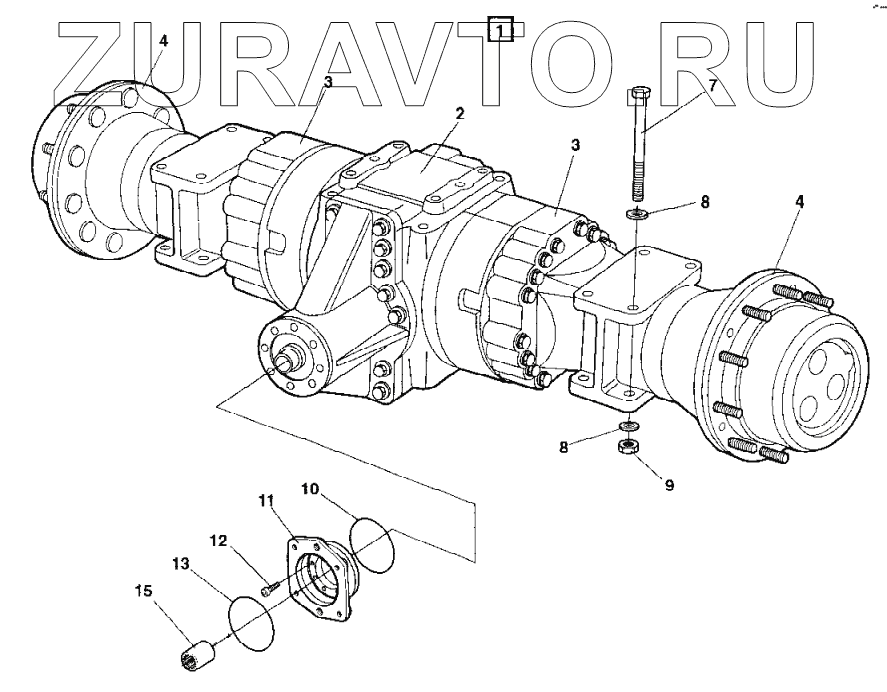 ZURAVTO.RU

1
4
3
2
3
7
8
4
8
9
10
11
12
13
15