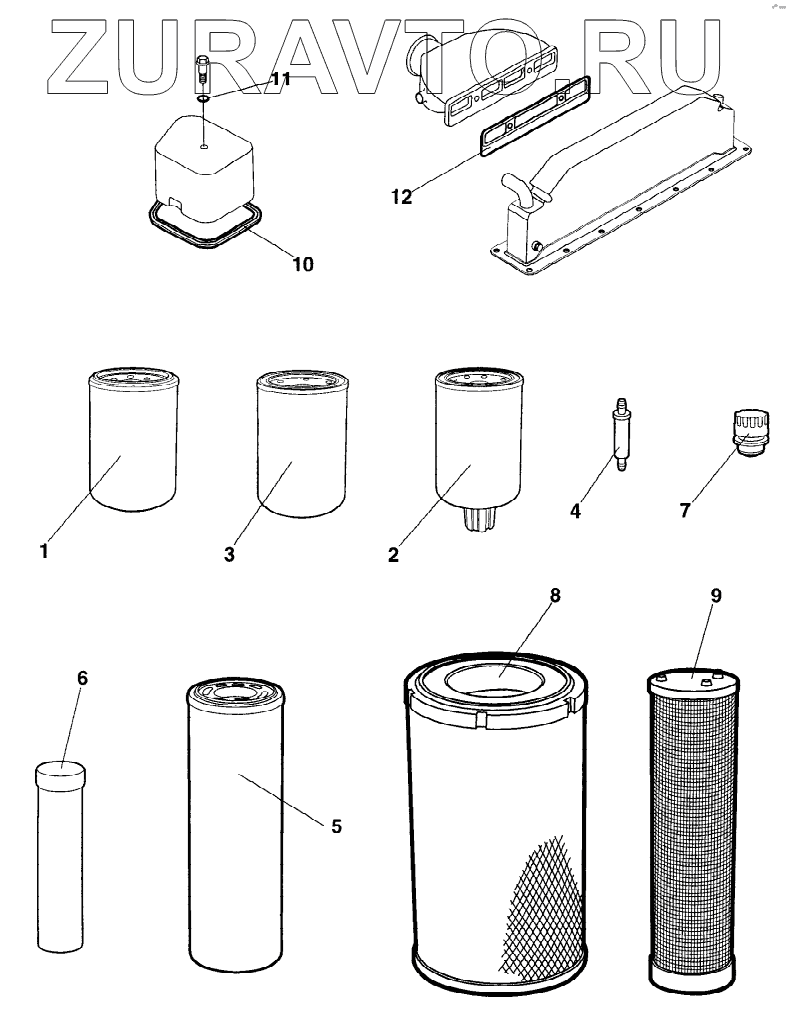 ZURAVTO.RU

11
12
10
1
3
2
4
7
6
5
8
9