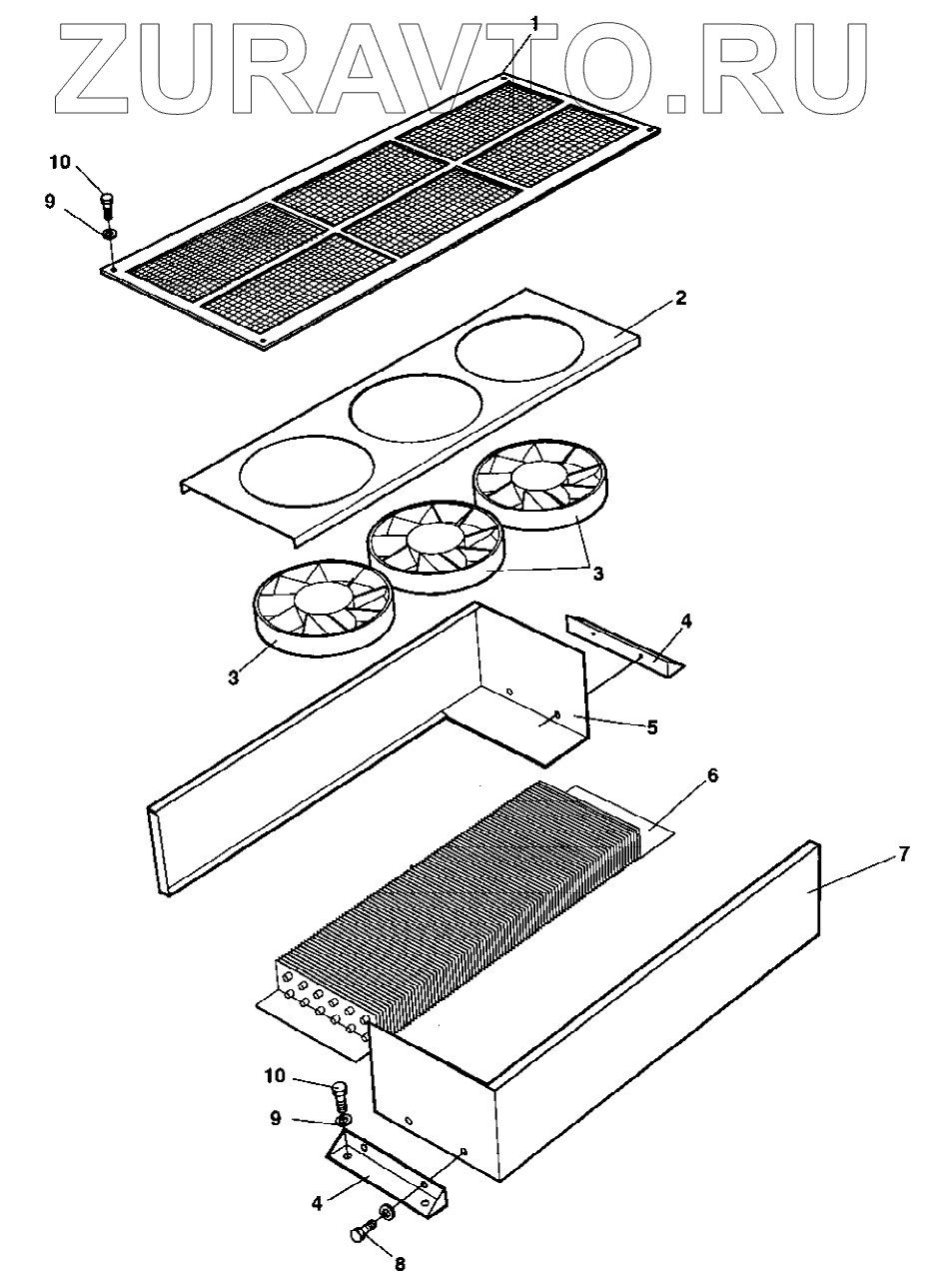 ZURAVTO.RU

1

10

9

2

3

3

4

5

6

7

10

9

4

8