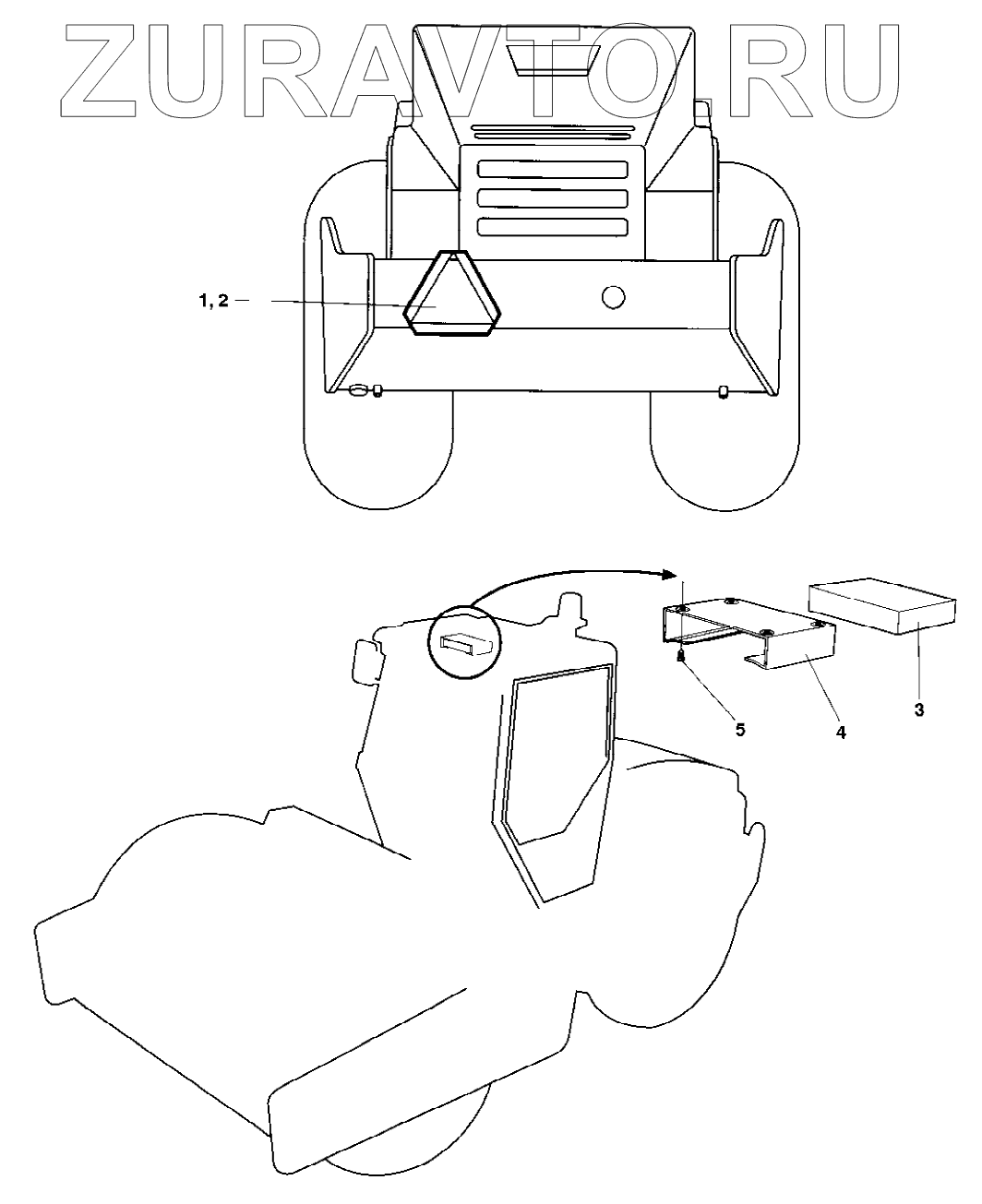 ZURAVTO.RU

1, 2

5

4

3