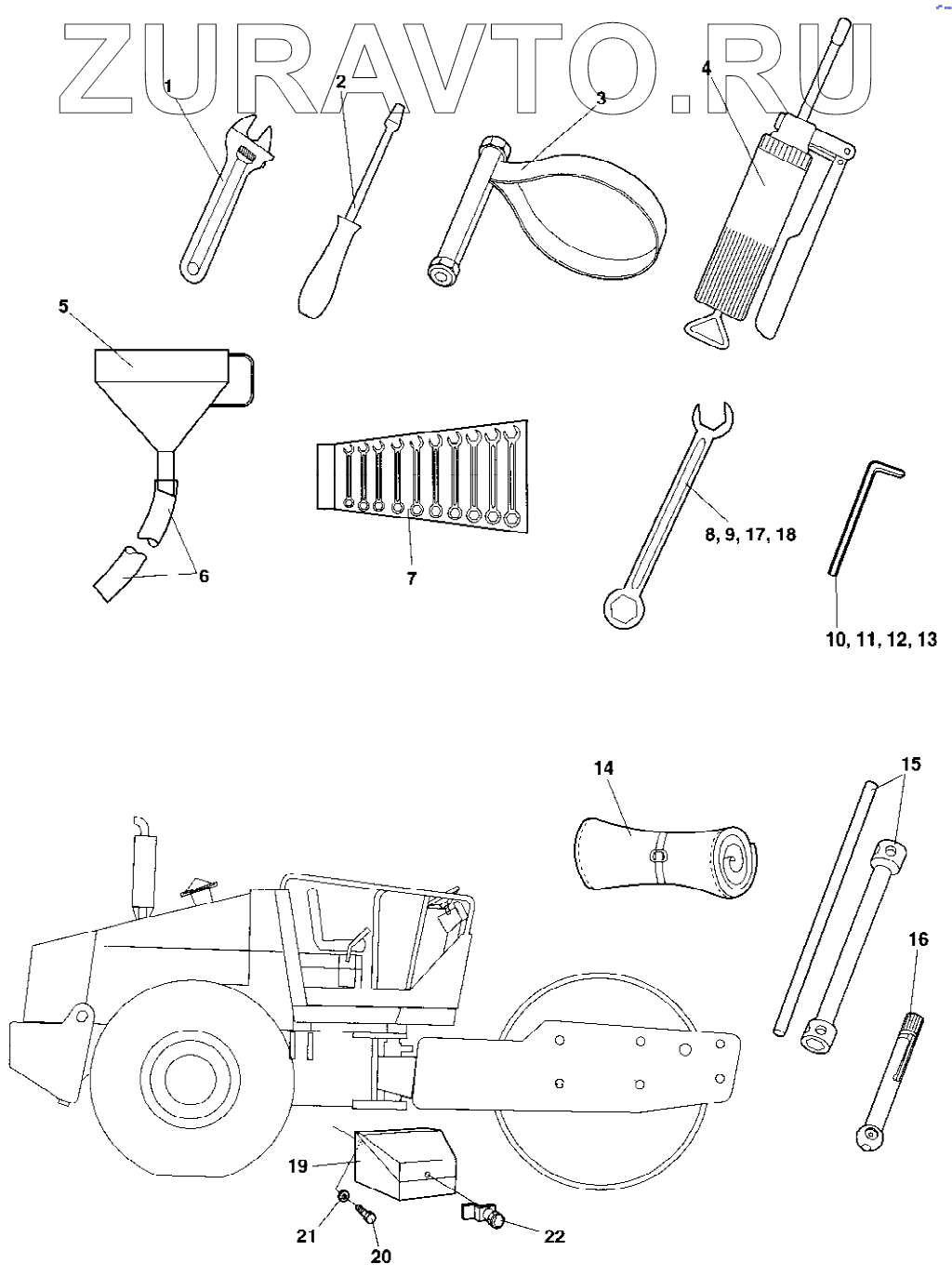 ZURAVTO.RU

1
2
3
4
5
6
7
8, 9, 17, 18
10, 11, 12, 13
14
15
16
19
21
20
22