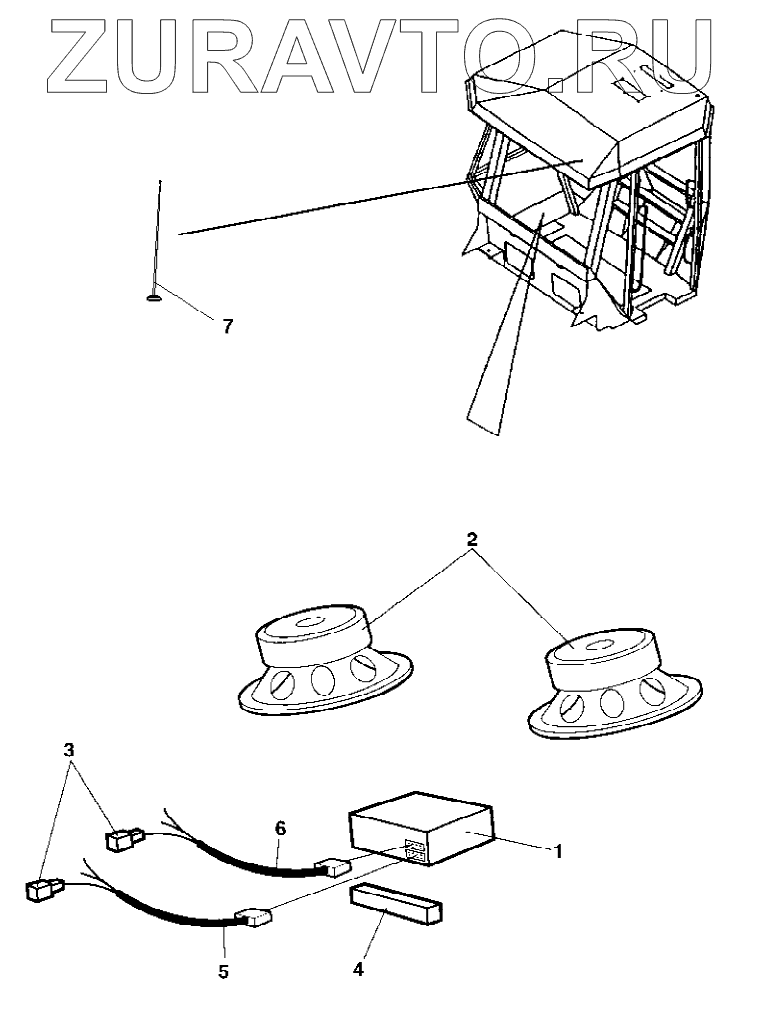 ZURAVTO.RU

7

2

3

6

1

5

4