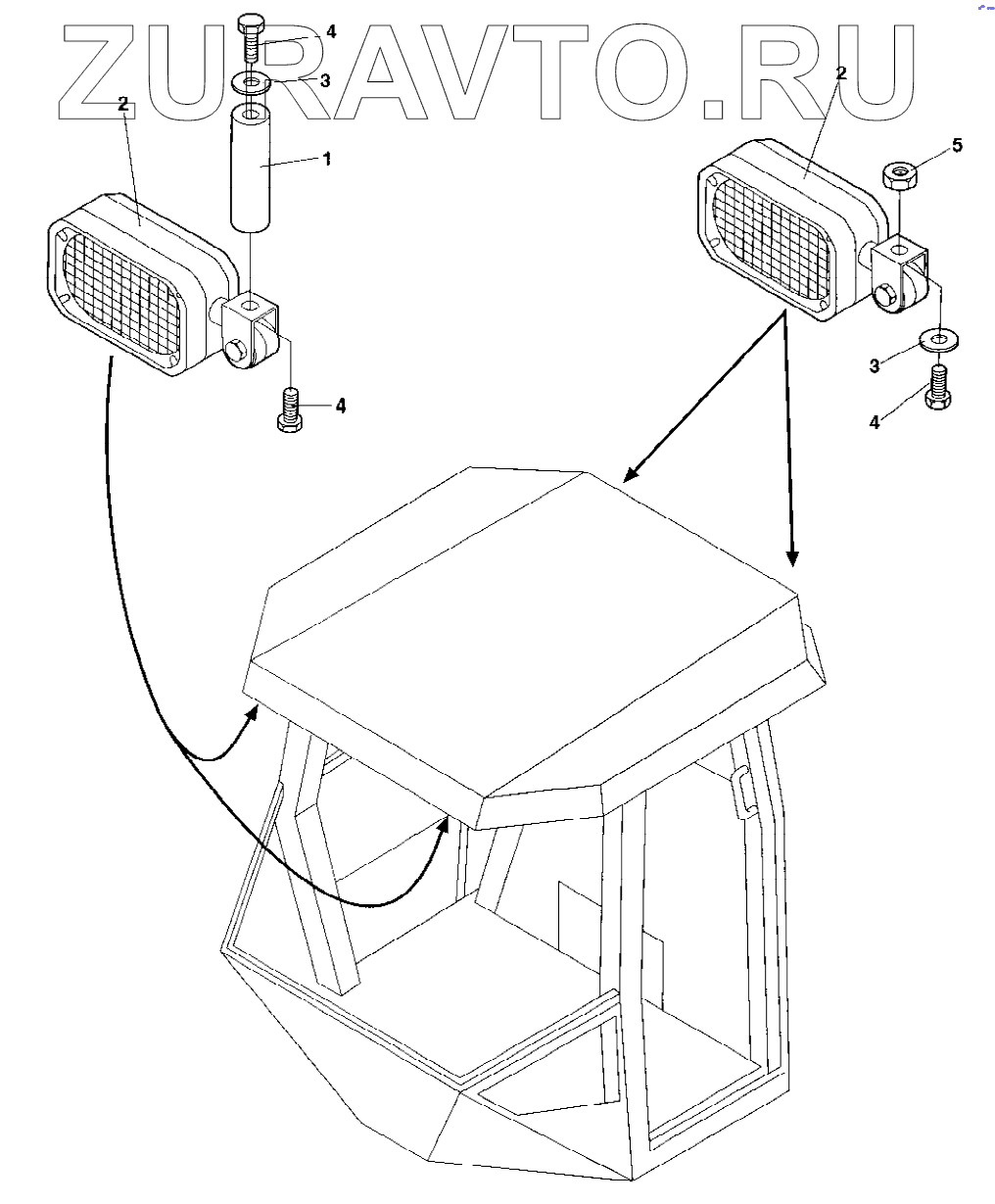 ZURAVTO.RU

4
3
2
1
4
2
5
3
4