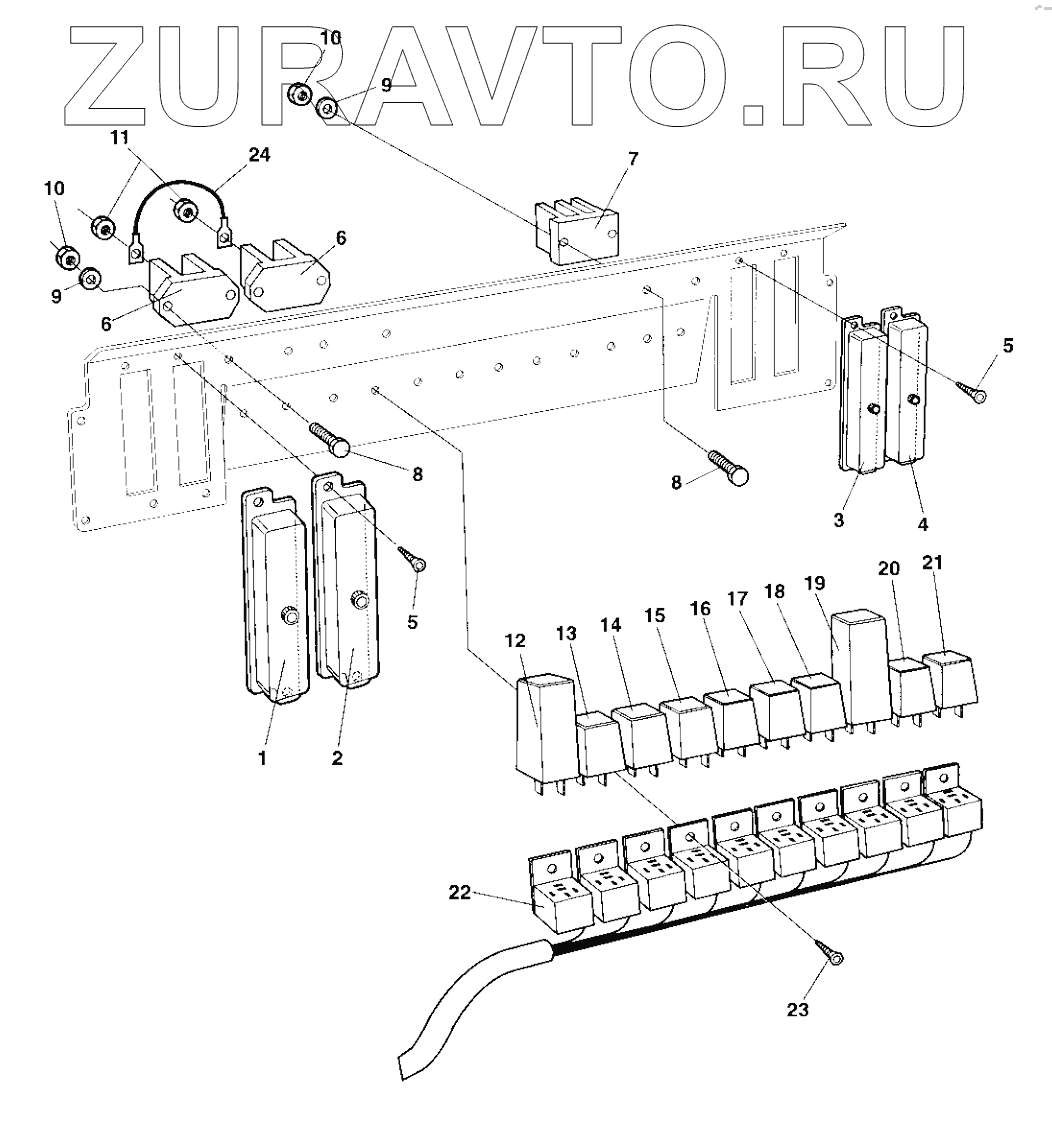 ZURAVTO.RU

10
9
11
24
10
9
6
6
7
5
8
8
3
4
5
1
2
12
13
14
15
16
17
18
19
20
21
22
23