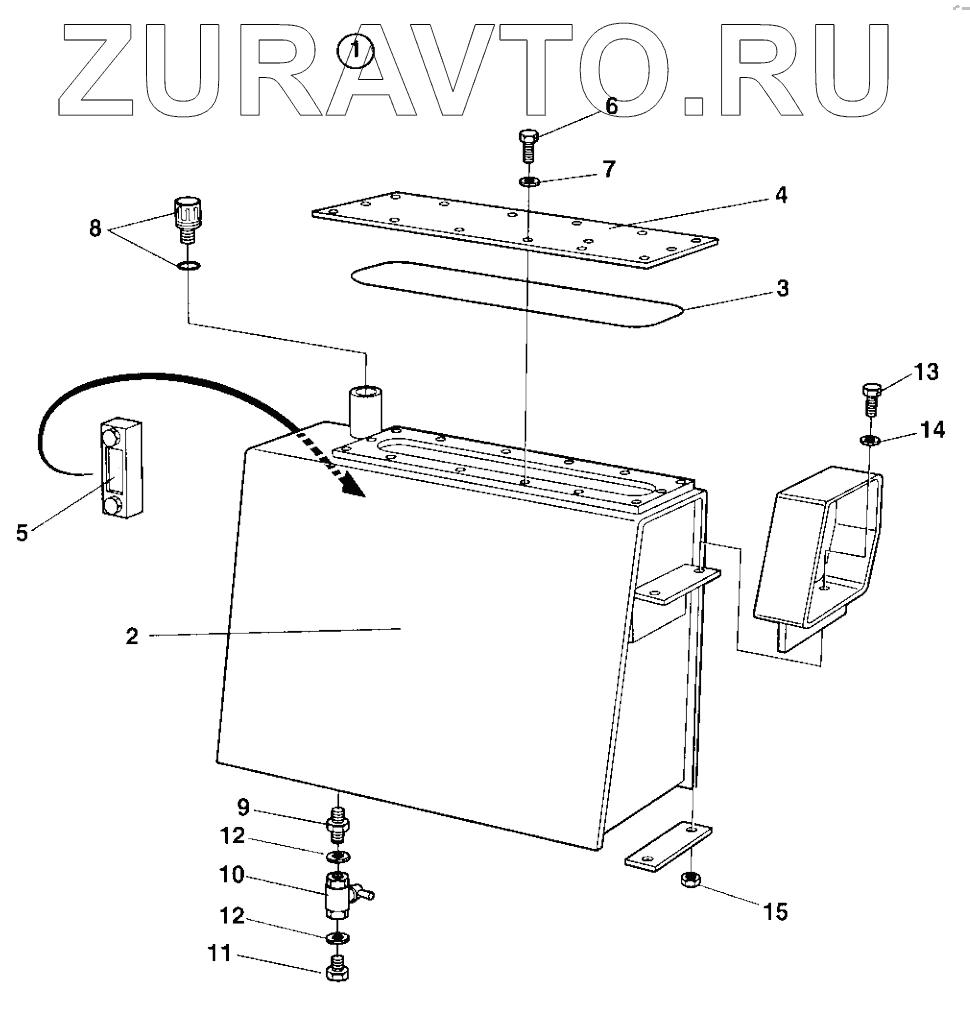 ZURAVTO.RU
1
6
7
4
8
3
13
14
5
2
9
12
10
12
11
15