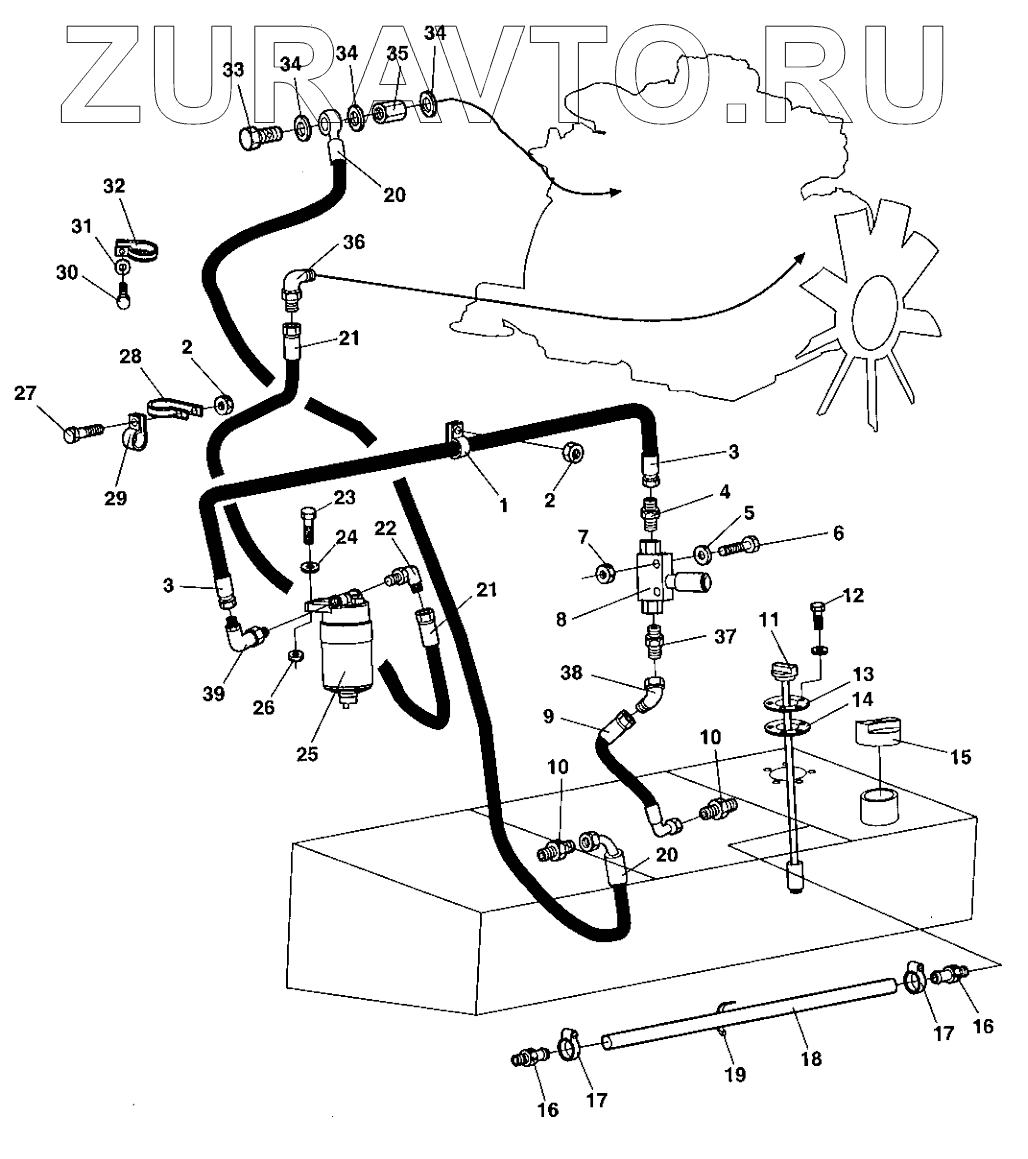 ZURAVTO.RU

33
34
34
35
34
20
32
31
30
36
21
28
2
27
29
1
2
3
4
5
6
7
8
23
24
22
21
3
39
26
25
12
11
13
14
15
37
38
9
10
10
20
16
17
18
19
17
16