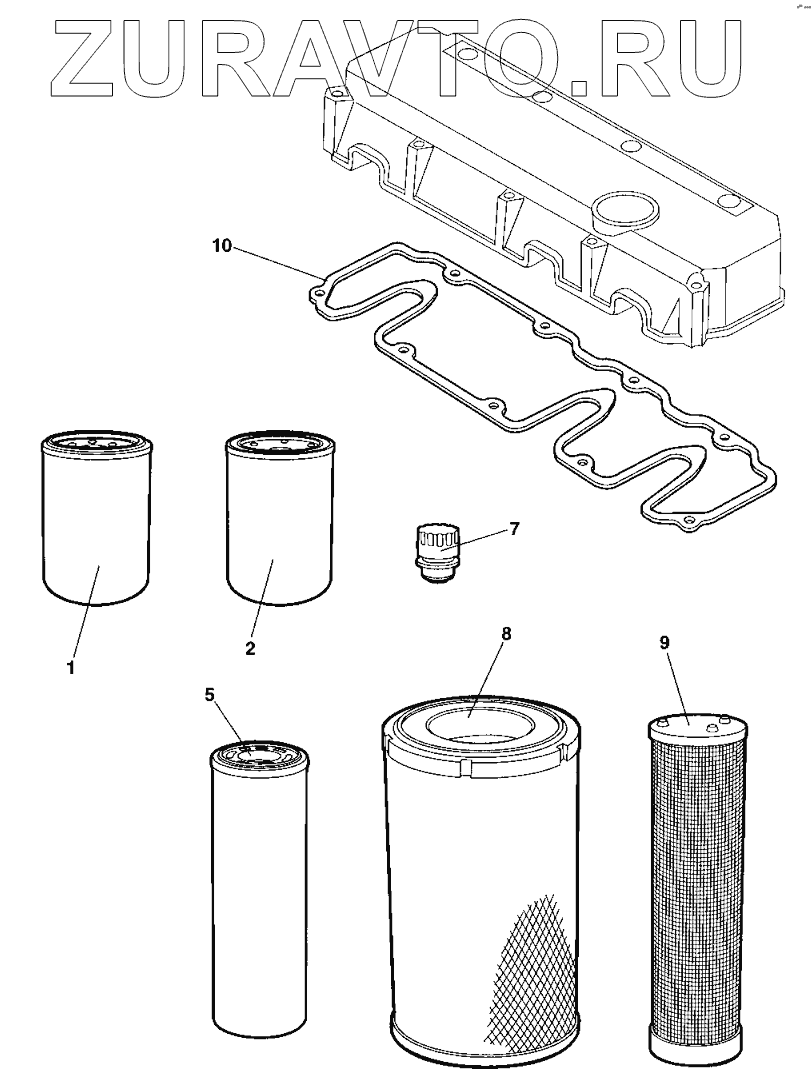 ZURAVTO.RU

10

7

1

2

8

9

5